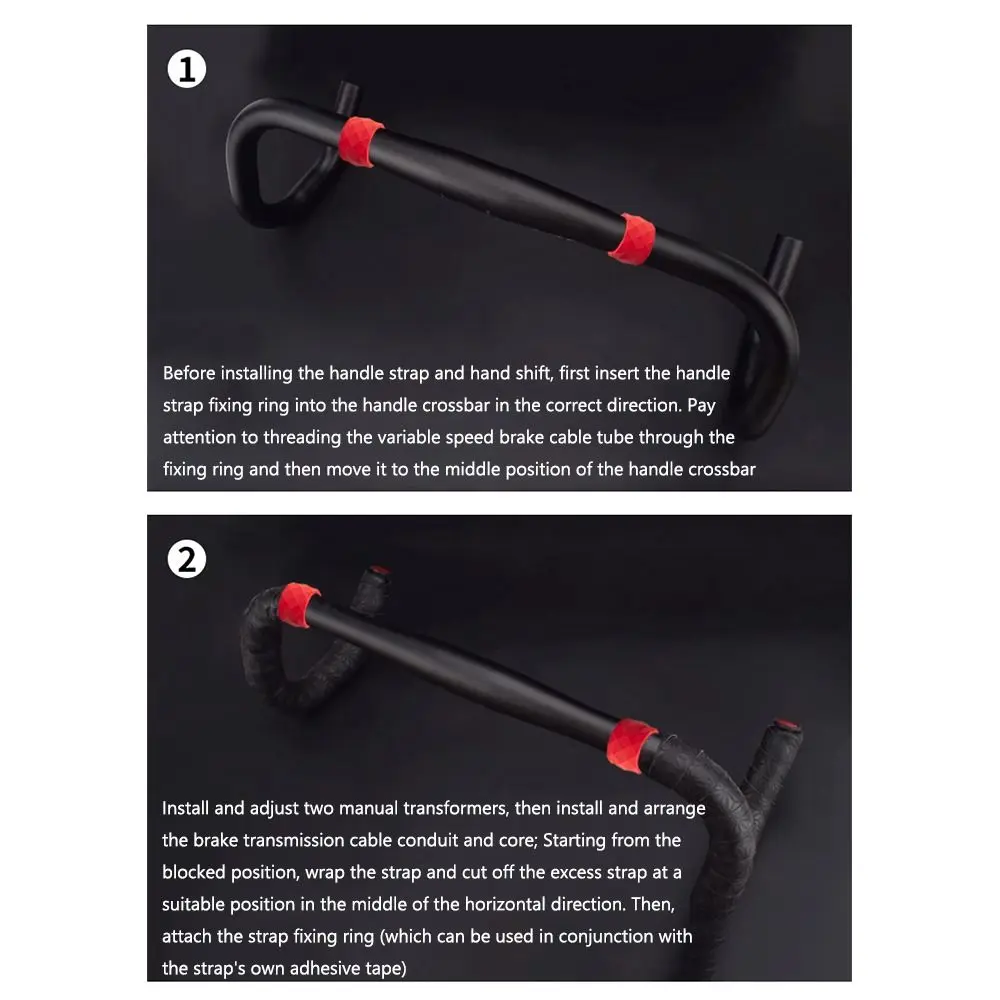 1

Before installing the handle strap and hand shift, first insert the handle strap fixing ring into the handle crossbar in the correct direction. Pay attention to threading the variable speed brake cable tube through the fixing ring and then move it to the middle position of the handle crossbar

2

Install and adjust two manual transformers, then install and arrange the brake transmission cable conduit and core; Starting from the blocked position, wrap the strap and cut off the excess strap at a suitable position in the middle of the horizontal direction. Then, attach the strap fixing ring (which can be used in conjunction with the strap's own adhesive tape)