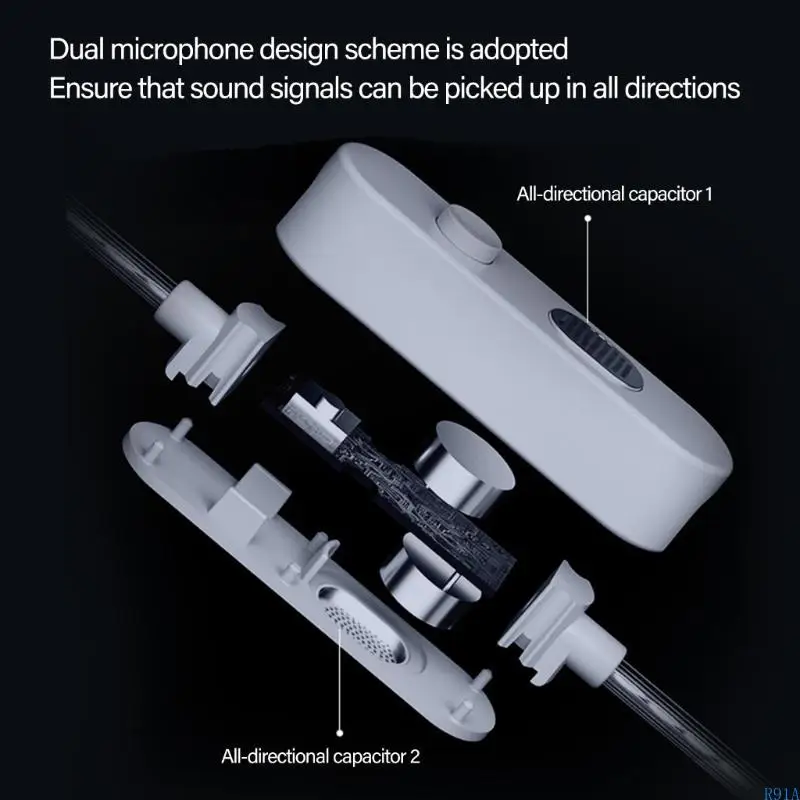 Dual microphone design scheme is adopted
Ensure that sound signals can be picked up in all directions

All-directional capacitor 1

All-directional capacitor 2

R91A