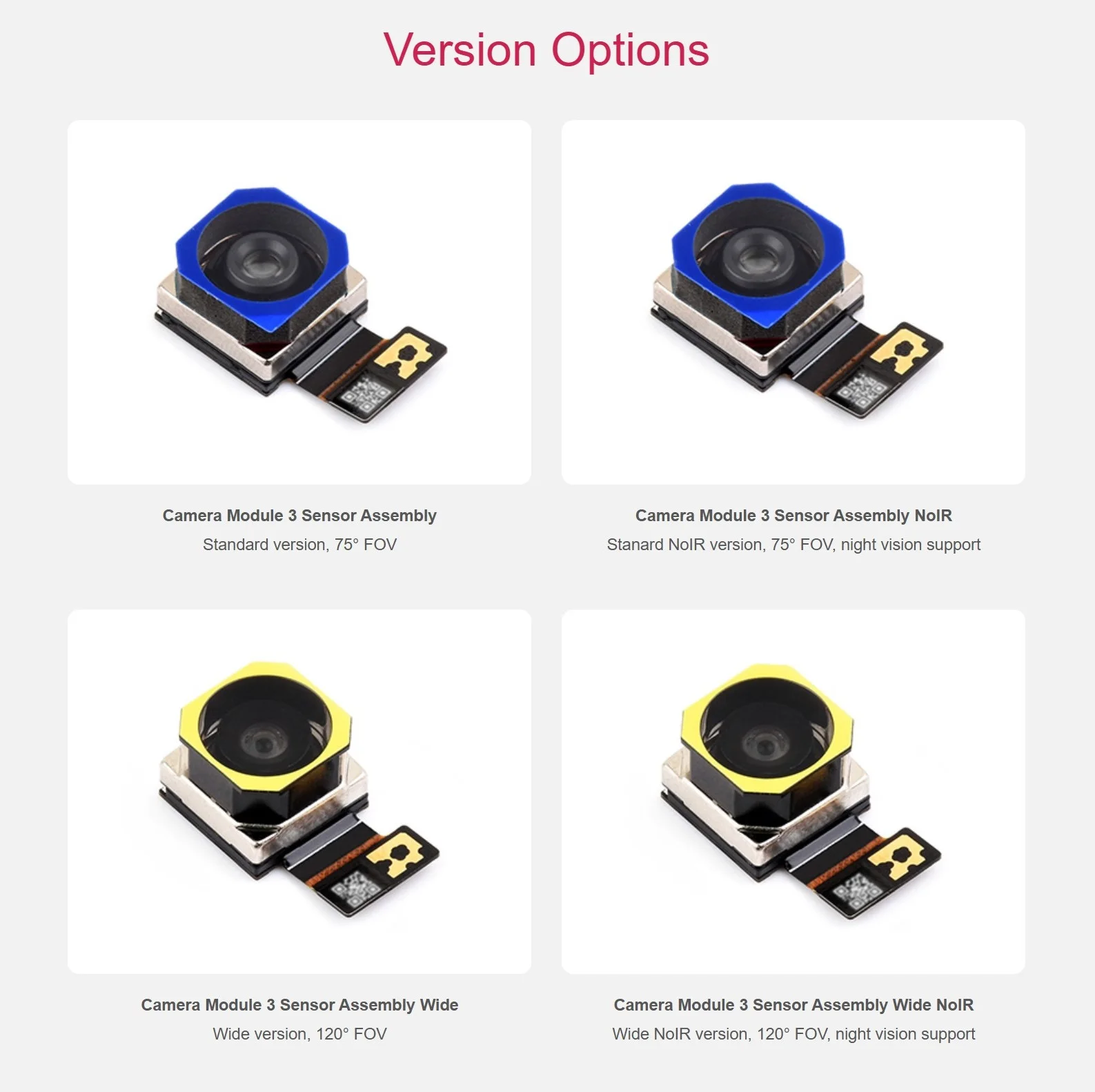 Version Options

Camera Module 3 Sensor Assembly
Standard version, 75° FOV

Camera Module 3 Sensor Assembly NoIR
Stanard NoIR version, 75° FOV, night vision support

Camera Module 3 Sensor Assembly Wide
Wide version, 120° FOV

Camera Module 3 Sensor Assembly Wide NoIR
Wide NoIR version, 120° FOV, night vision support