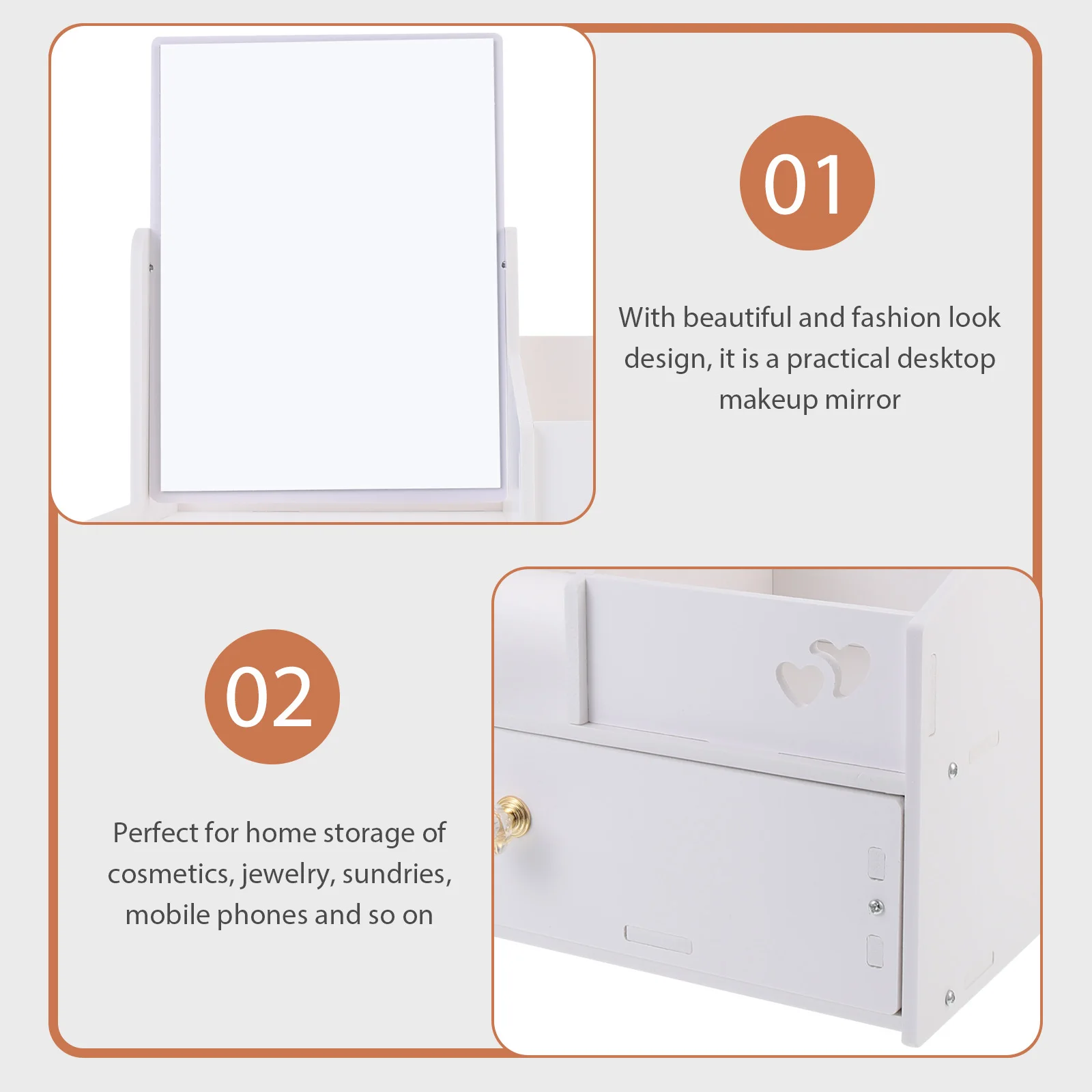 01

With beautiful and fashion look design, it is a practical desktop makeup mirror

02

Perfect for home storage of cosmetics, jewelry, sundries, mobile phones and so on