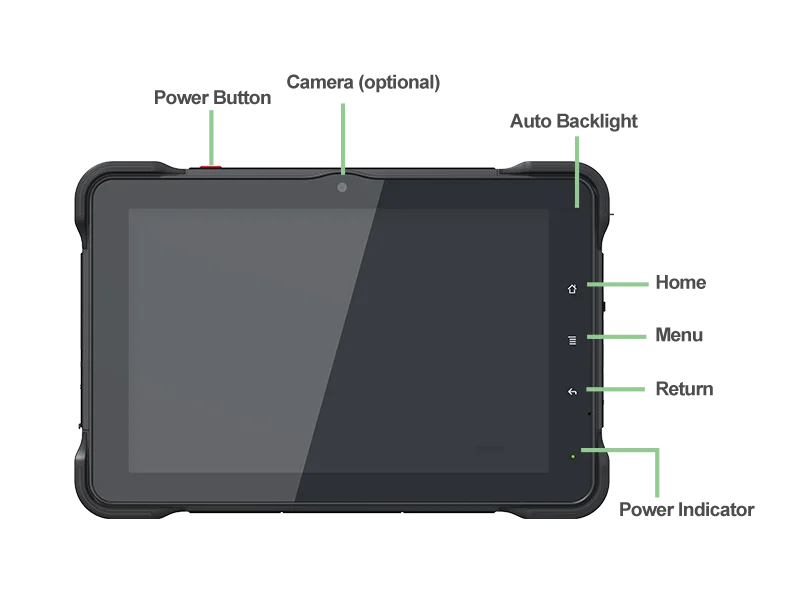 Power Button
Camera (optional)
Auto Backlight
Home
Menu
Return
Power Indicator