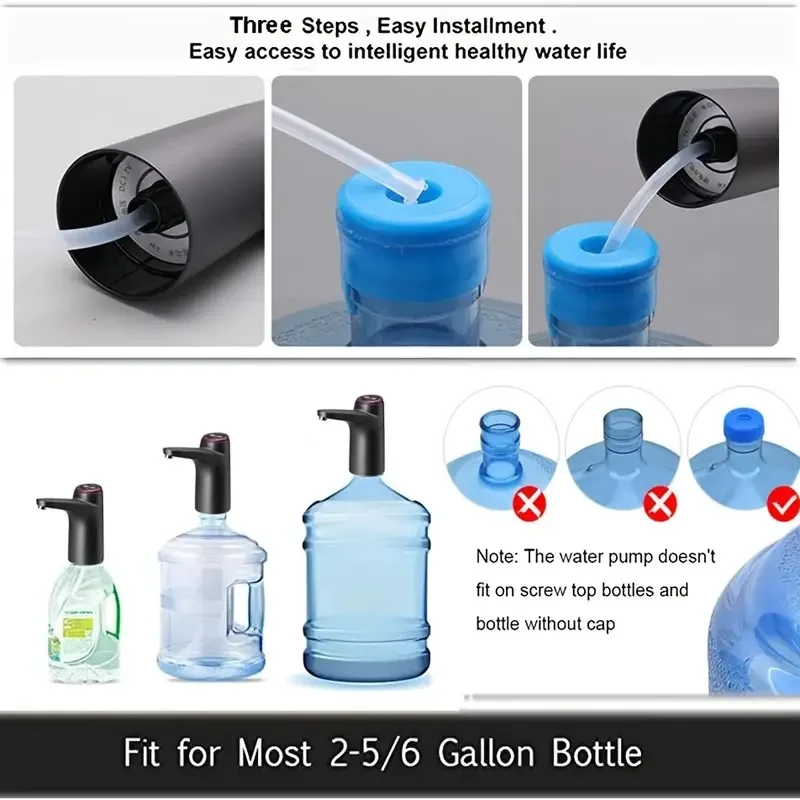 Three Steps , Easy Installment .
Easy access to intelligent healthy water life

Note: The water pump doesn't fit on screw top bottles and bottle without cap

Fit for Most 2-5/6 Gallon Bottle