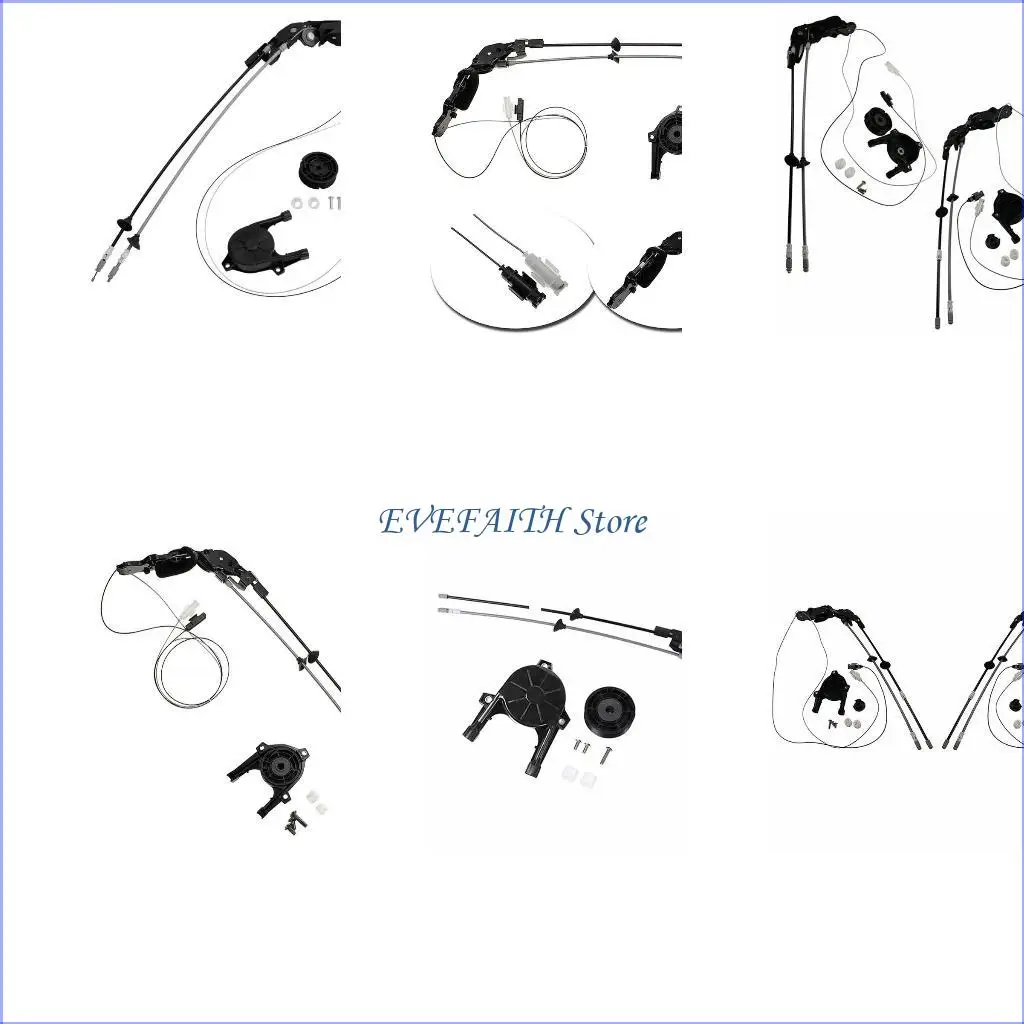 EVEFAITH Store