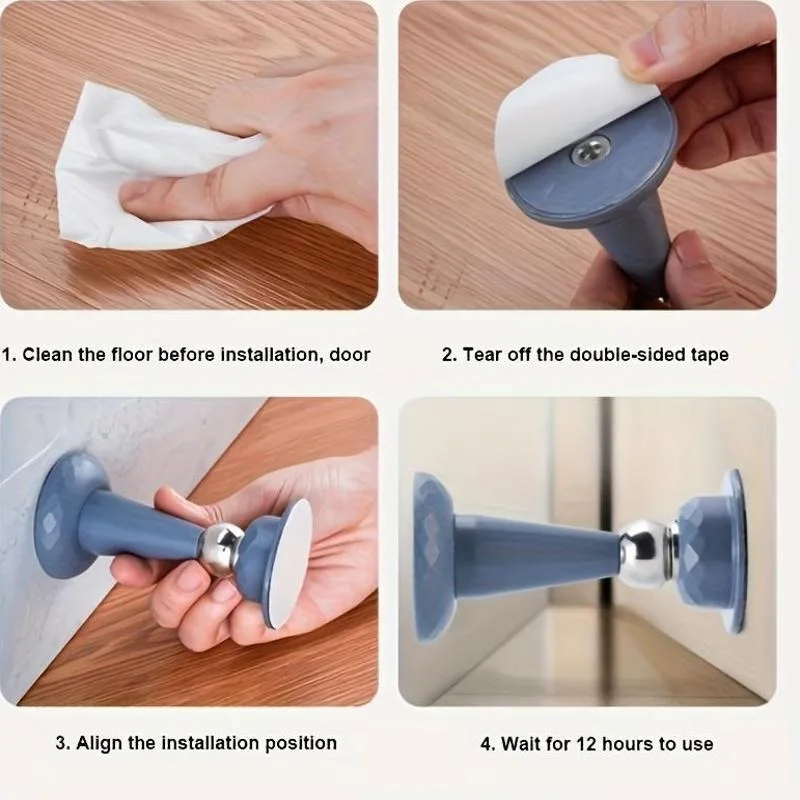 1. Clean the floor before installation, door

2. Tear off the double-sided tape

3. Align the installation position

4. Wait for 12 hours to use