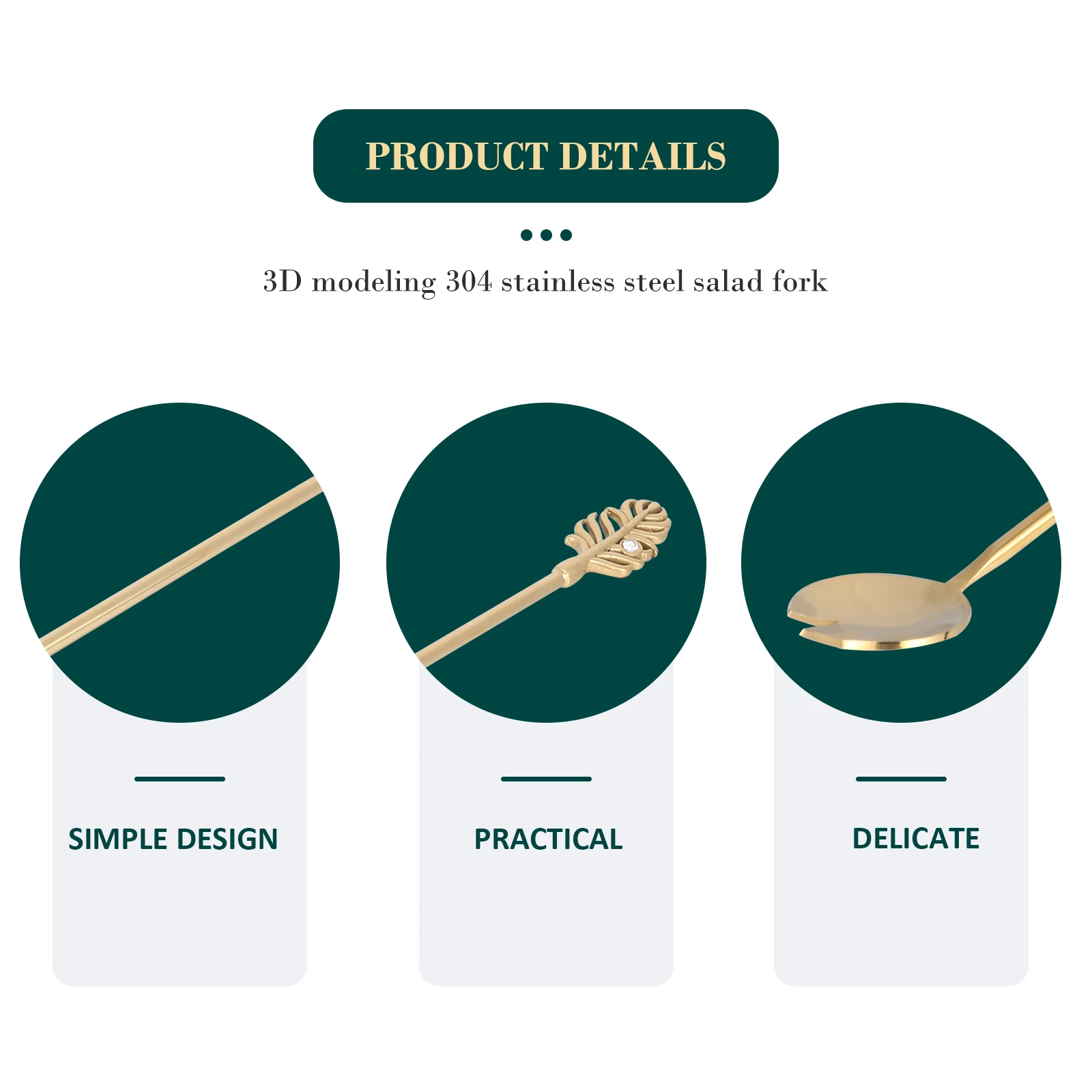 PRODUCT DETAILS

3D modeling 304 stainless steel salad fork

SIMPLE DESIGN

PRACTICAL

DELICATE