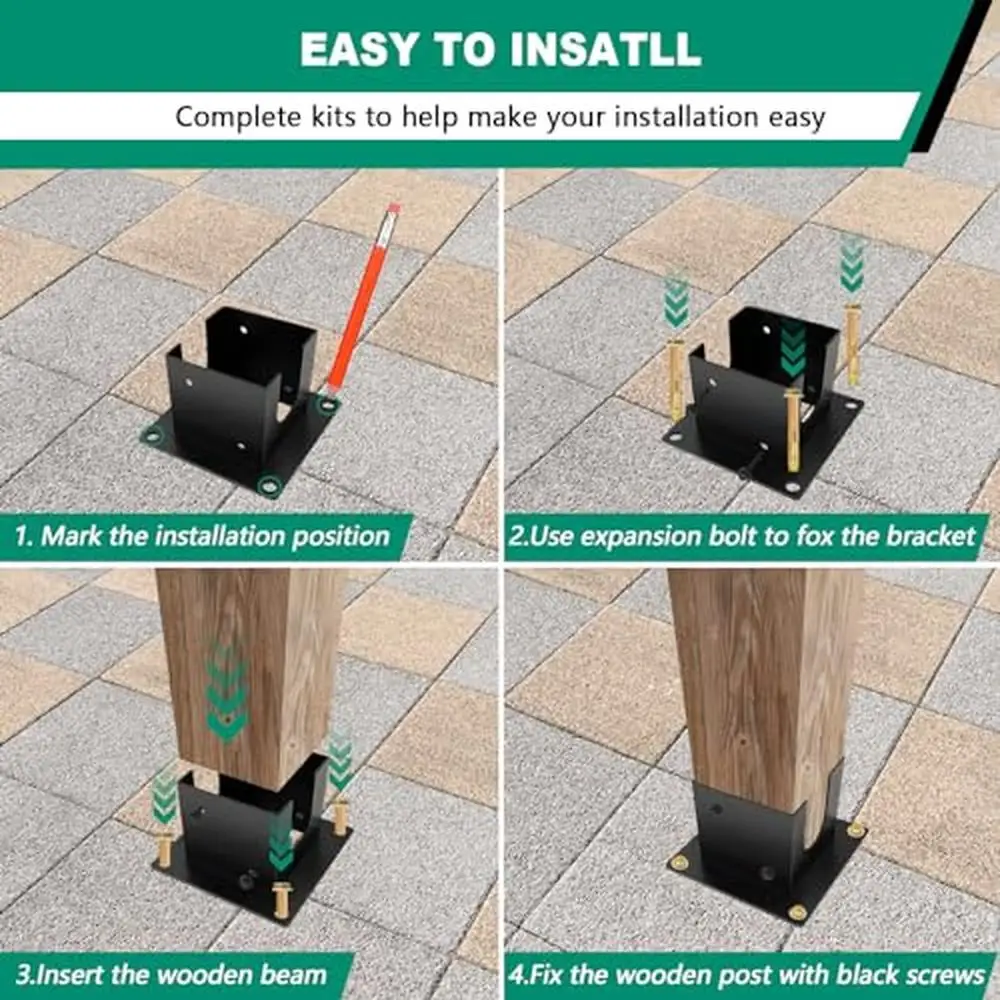 EASY TO INSATLL

Complete kits to help make your installation easy

1. Mark the installation position

2.Use expansion bolt to fox the bracket

3.Insert the wooden beam

4.Fix the wooden post with black screws