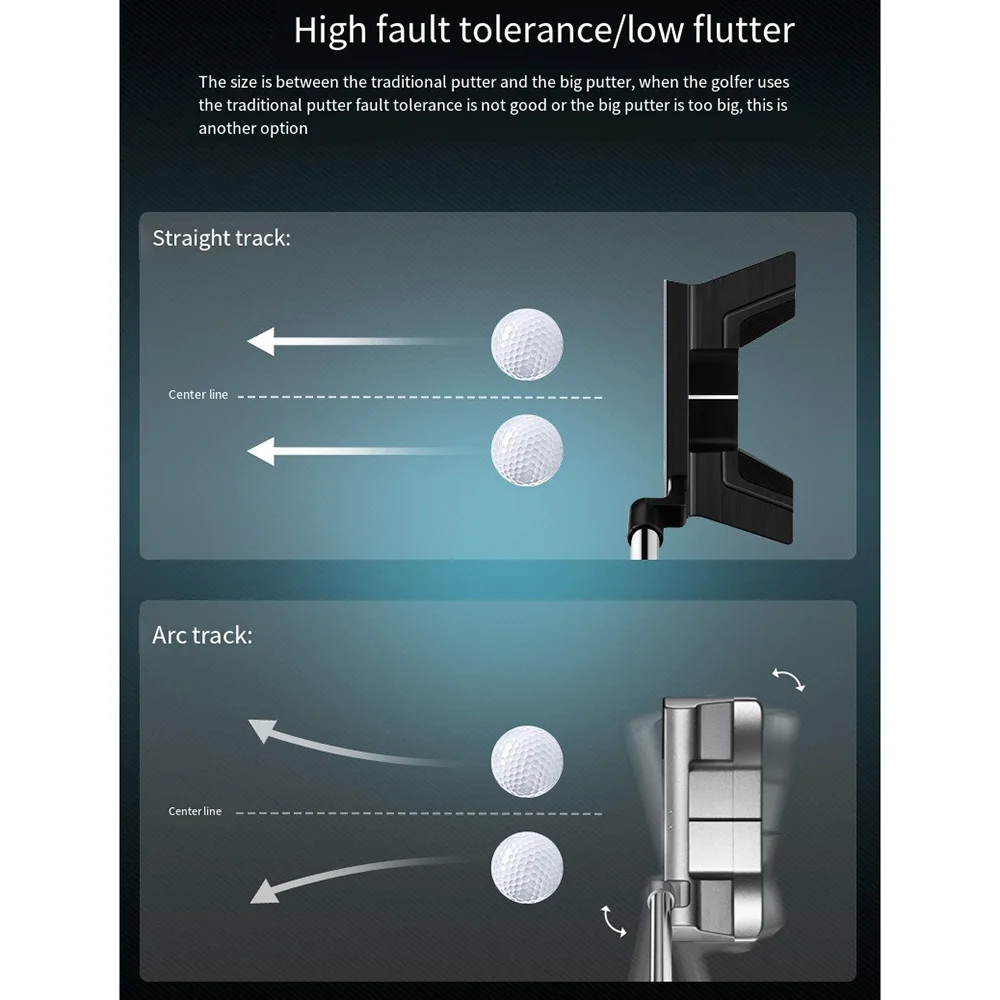 High fault tolerance/low flutter

The size is between the traditional putter and the big putter, when the golfer uses the traditional putter fault tolerance is not good or the big putter is too big, this is another option

Straight track:

Center line

Arc track:

Center line