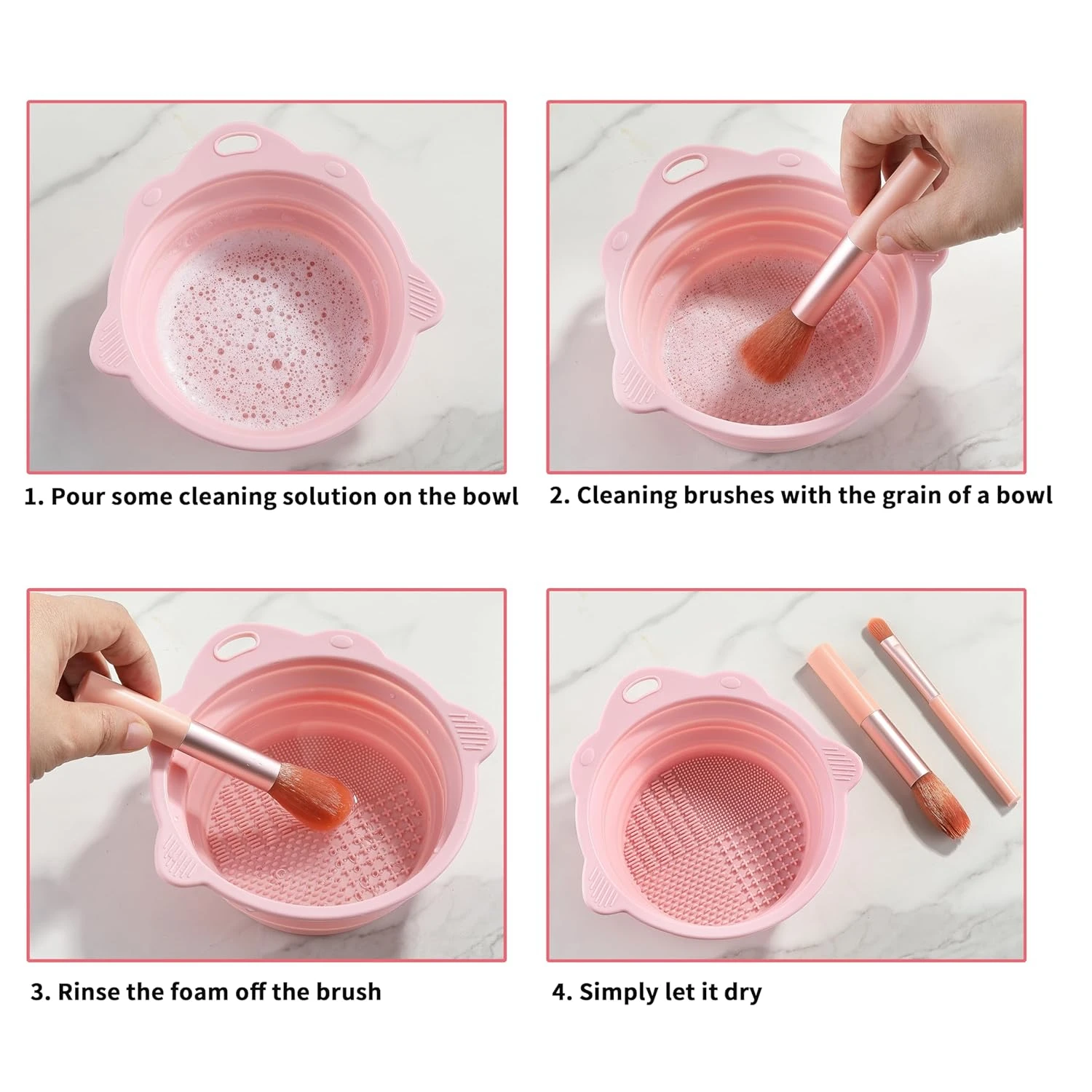 1. Pour some cleaning solution on the bowl

2. Cleaning brushes with the grain of a bowl

3. Rinse the foam off the brush

4. Simply let it dry