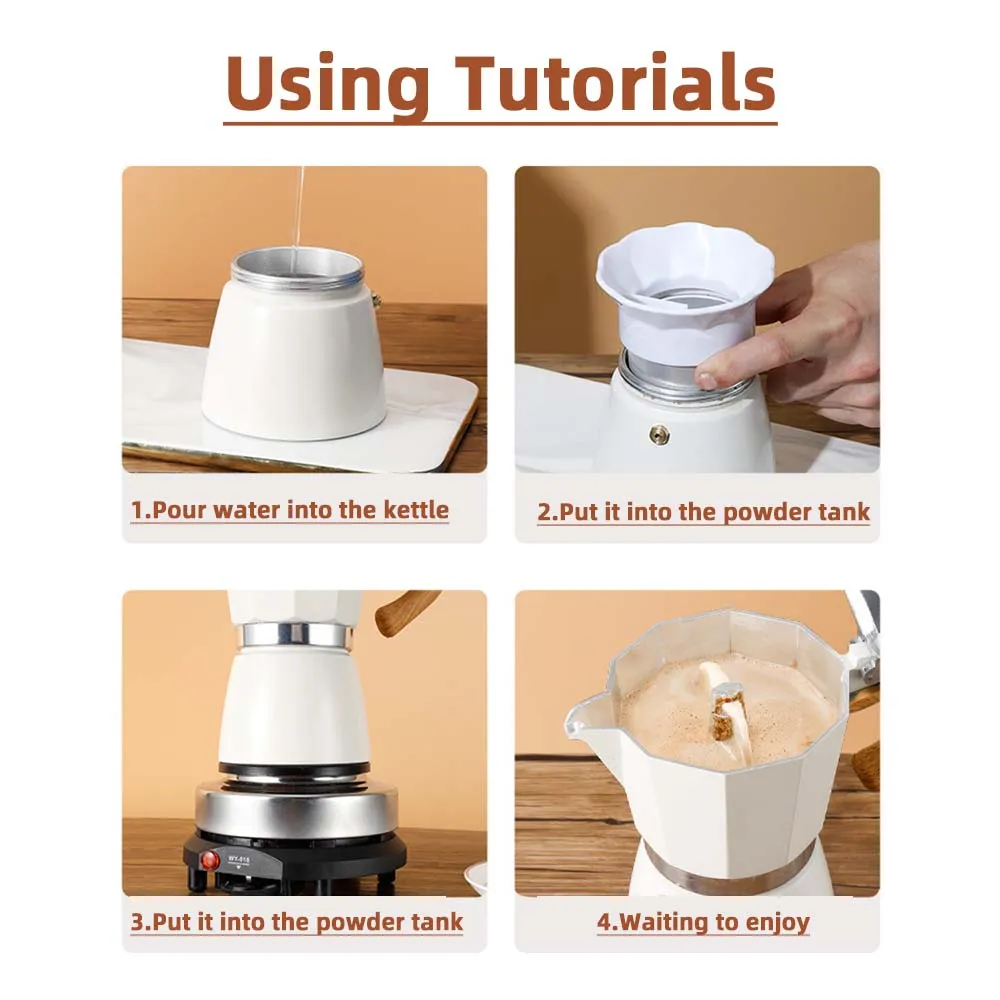 Using Tutorials

1.Pour water into the kettle

2.Put it into the powder tank

WY-015

3.Put it into the powder tank

4.Waiting to enjoy