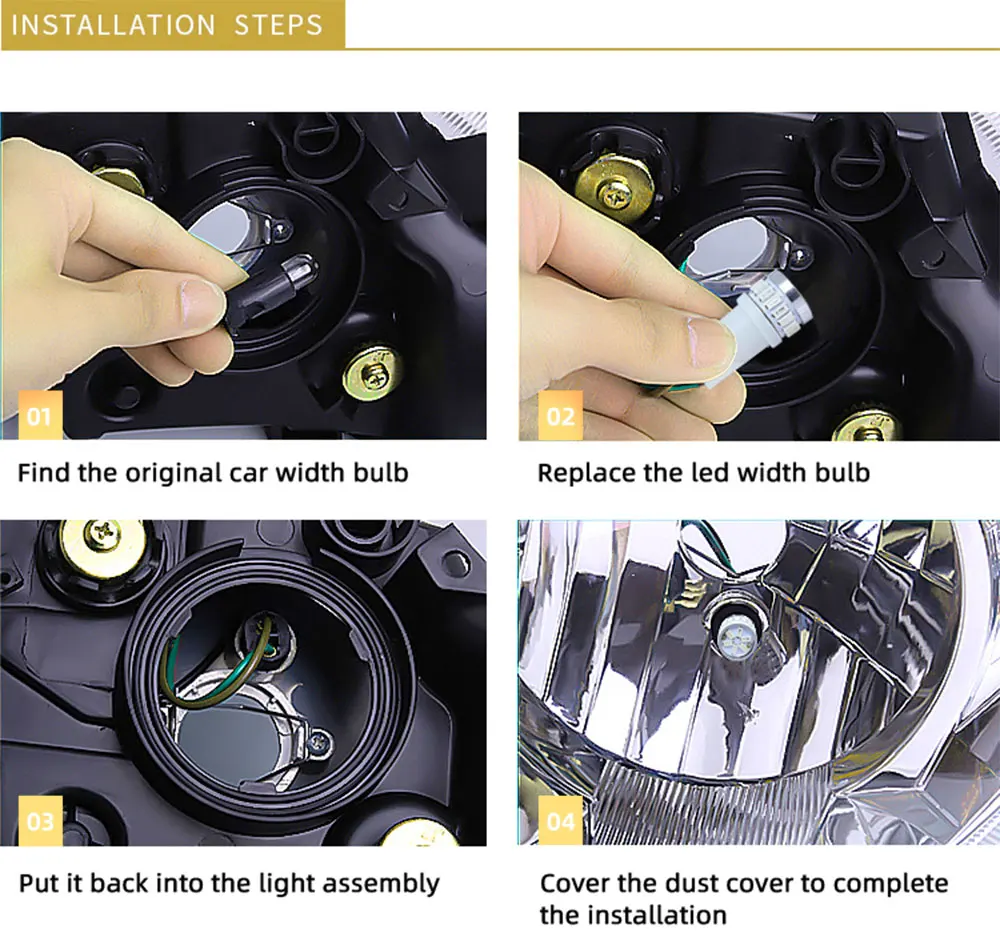 INSTALLATION STEPS

01

Find the original car width bulb

02

Replace the led width bulb

03

Put it back into the light assembly

04

Cover the dust cover to complete the installation