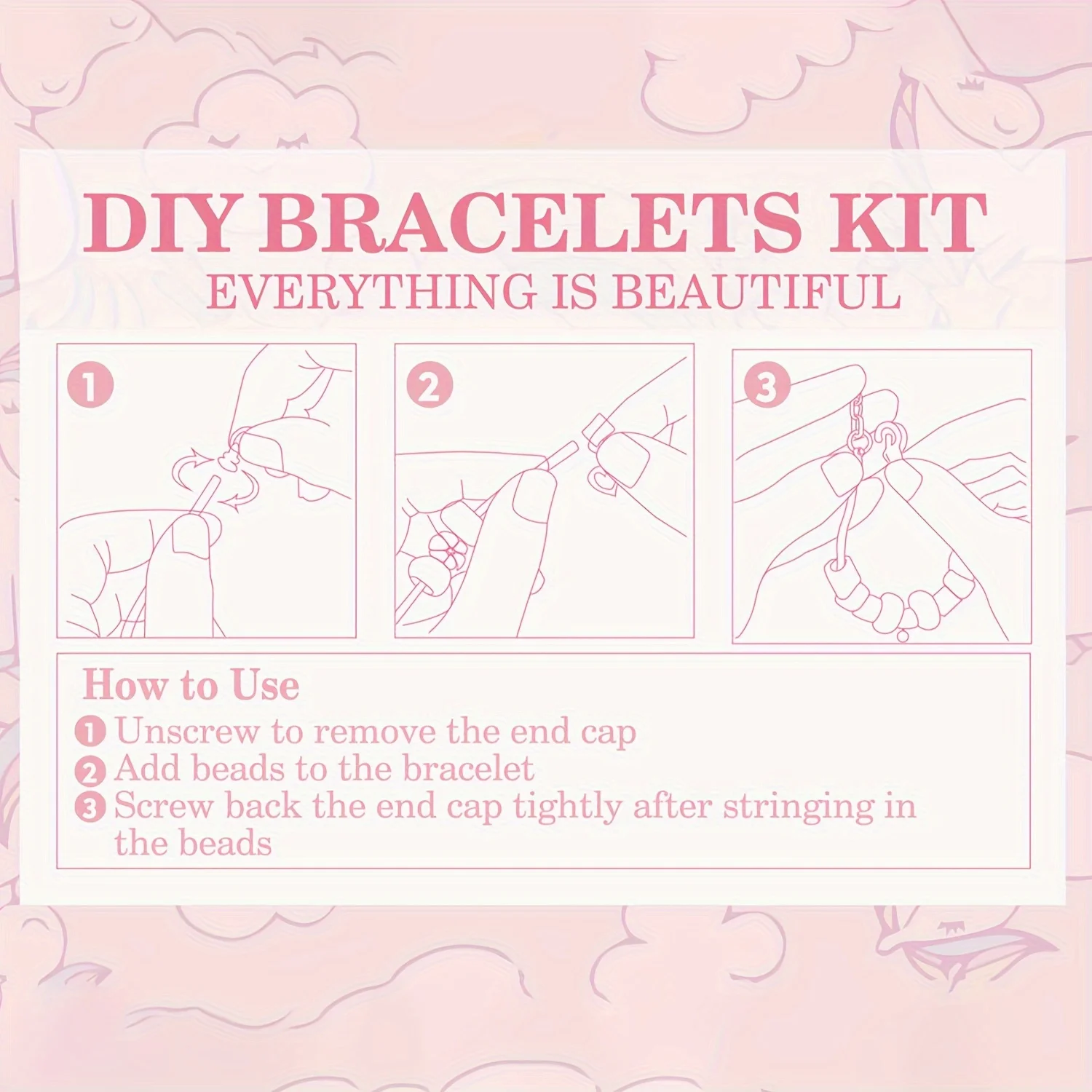 DIY BRACELETS KIT
EVERYTHING IS BEAUTIFUL

1

2

3

How to Use
1 Unscrew to remove the end cap
2 Add beads to the bracelet
3 Screw back the end cap tightly after stringing in the beads