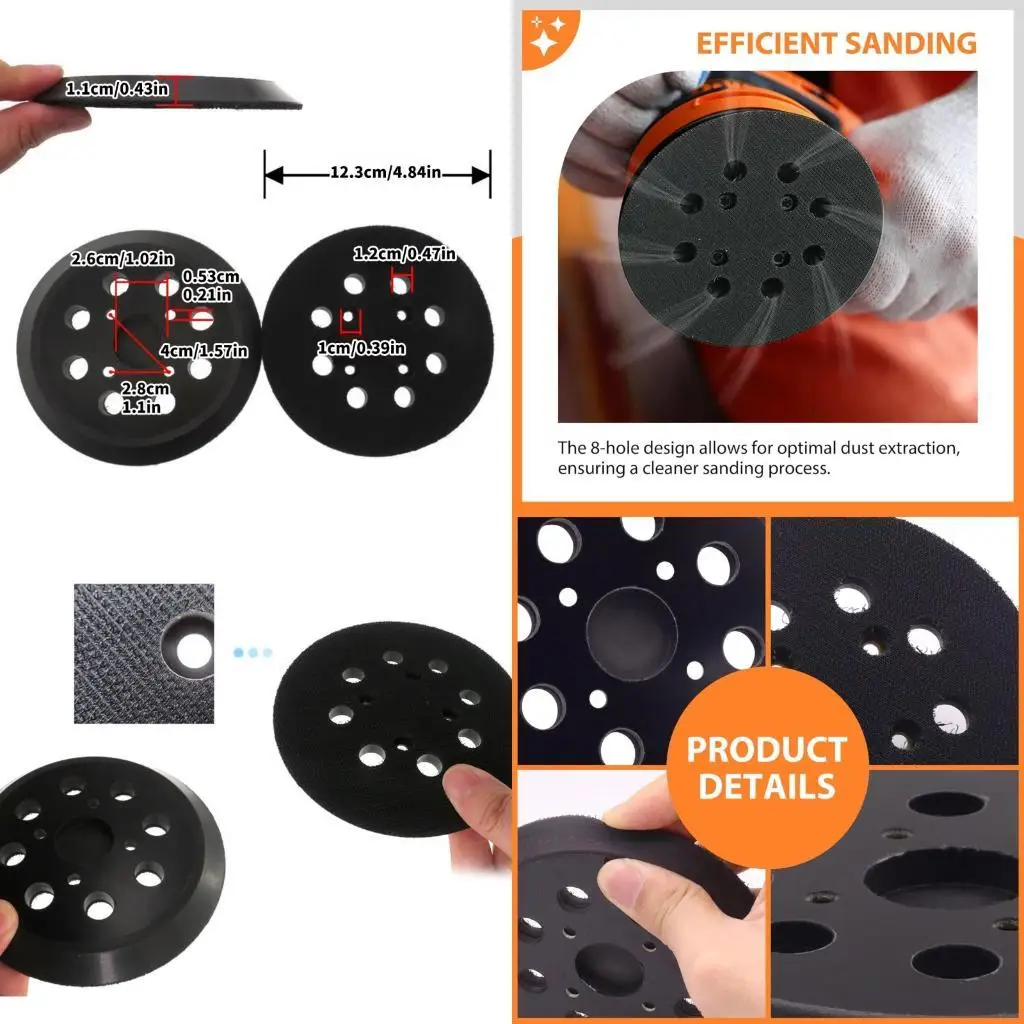 1.1cm/0.43in

12.3cm/4.84in

2.6cm/1.02in

0.53cm
0.21in

4cm/1.57in

2.8cm
1.1in

1.2cm/0.47in

1cm/0.39in

EFFICIENT SANDING

The 8-hole design allows for optimal dust extraction, ensuring a cleaner sanding process.

PRODUCT DETAILS