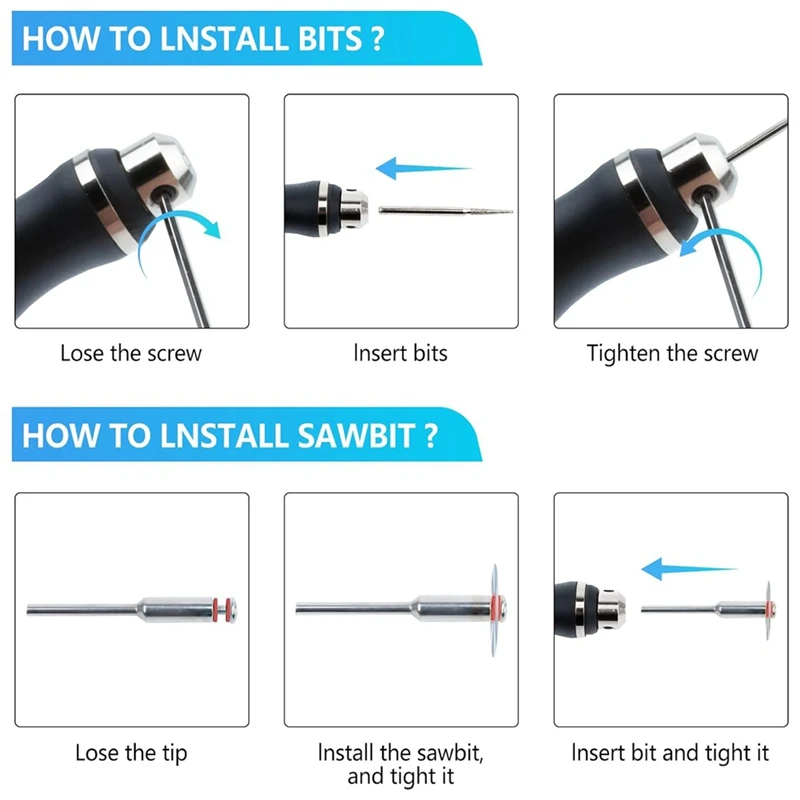 HOW TO LNSTALL BITS ?

Lose the screw

Insert bits

Tighten the screw

HOW TO LNSTALL SAWBIT ?

Lose the tip

Install the sawbit, and tight it

Insert bit and tight it