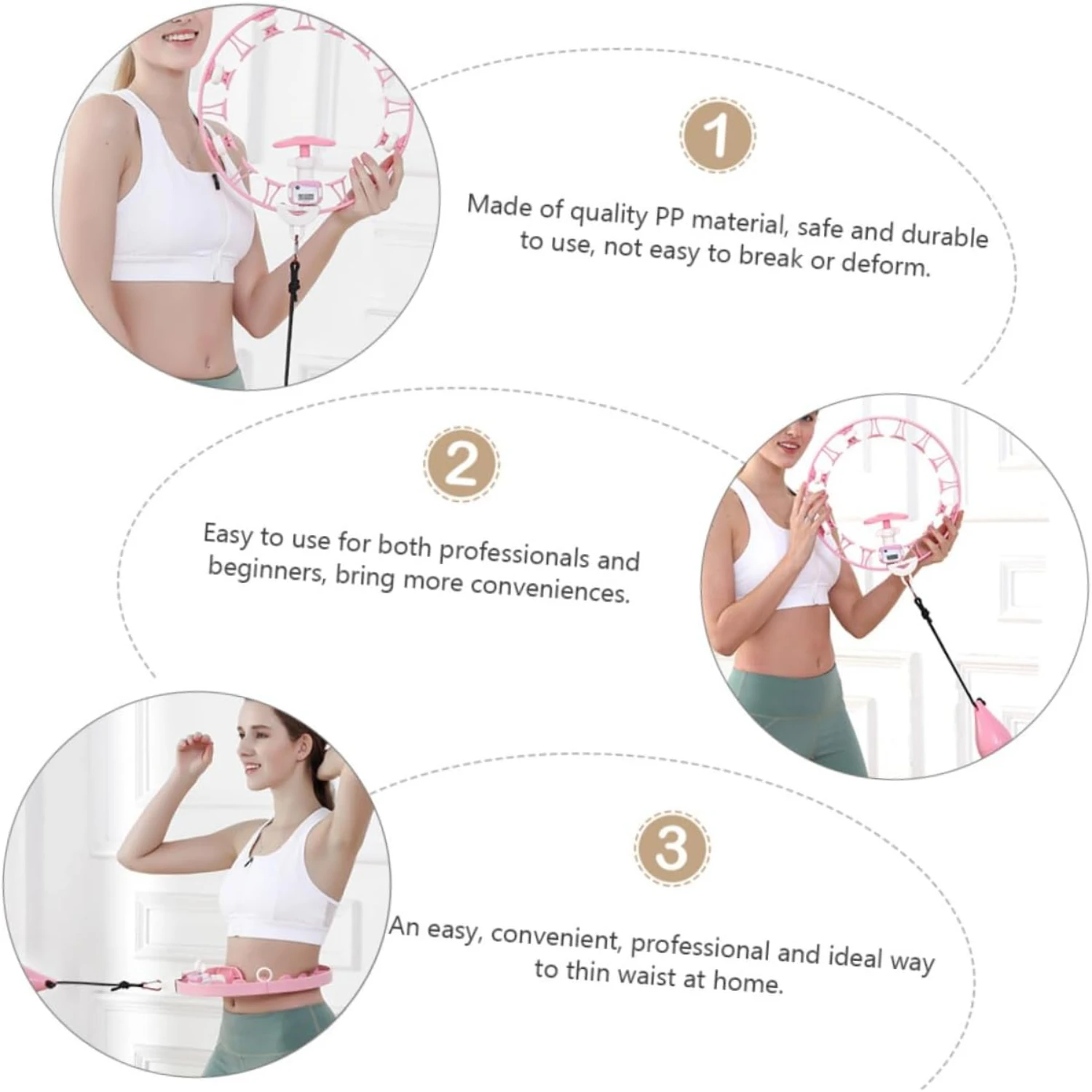 1

Made of quality PP material, safe and durable to use, not easy to break or deform.

2

Easy to use for both professionals and beginners, bring more conveniences.

3

An easy, convenient, professional and ideal way to thin waist at home.