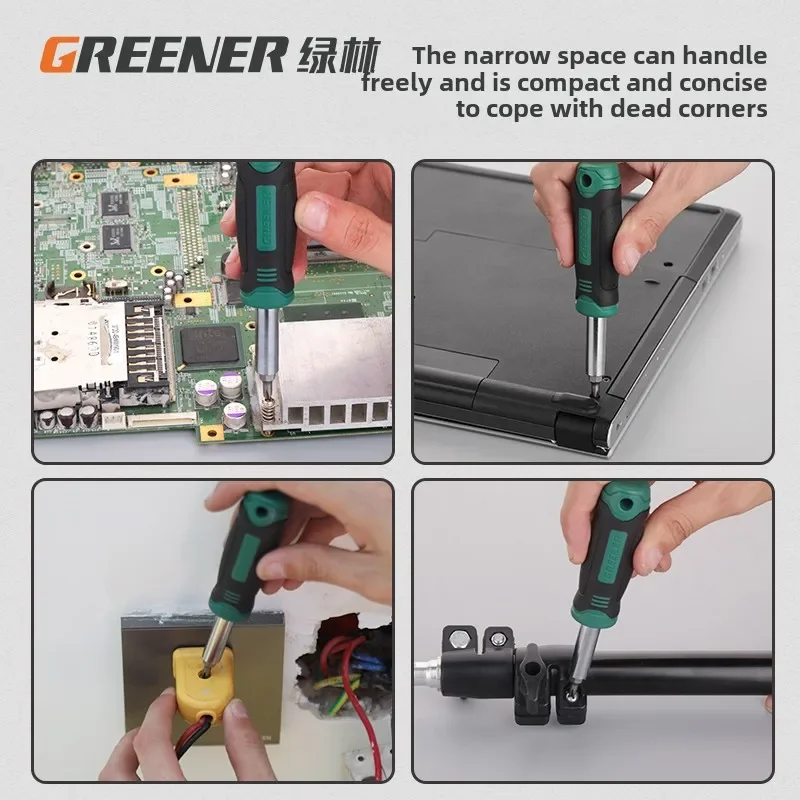 GREENER 绿林

The narrow space can handle freely and is compact and concise to cope with dead corners