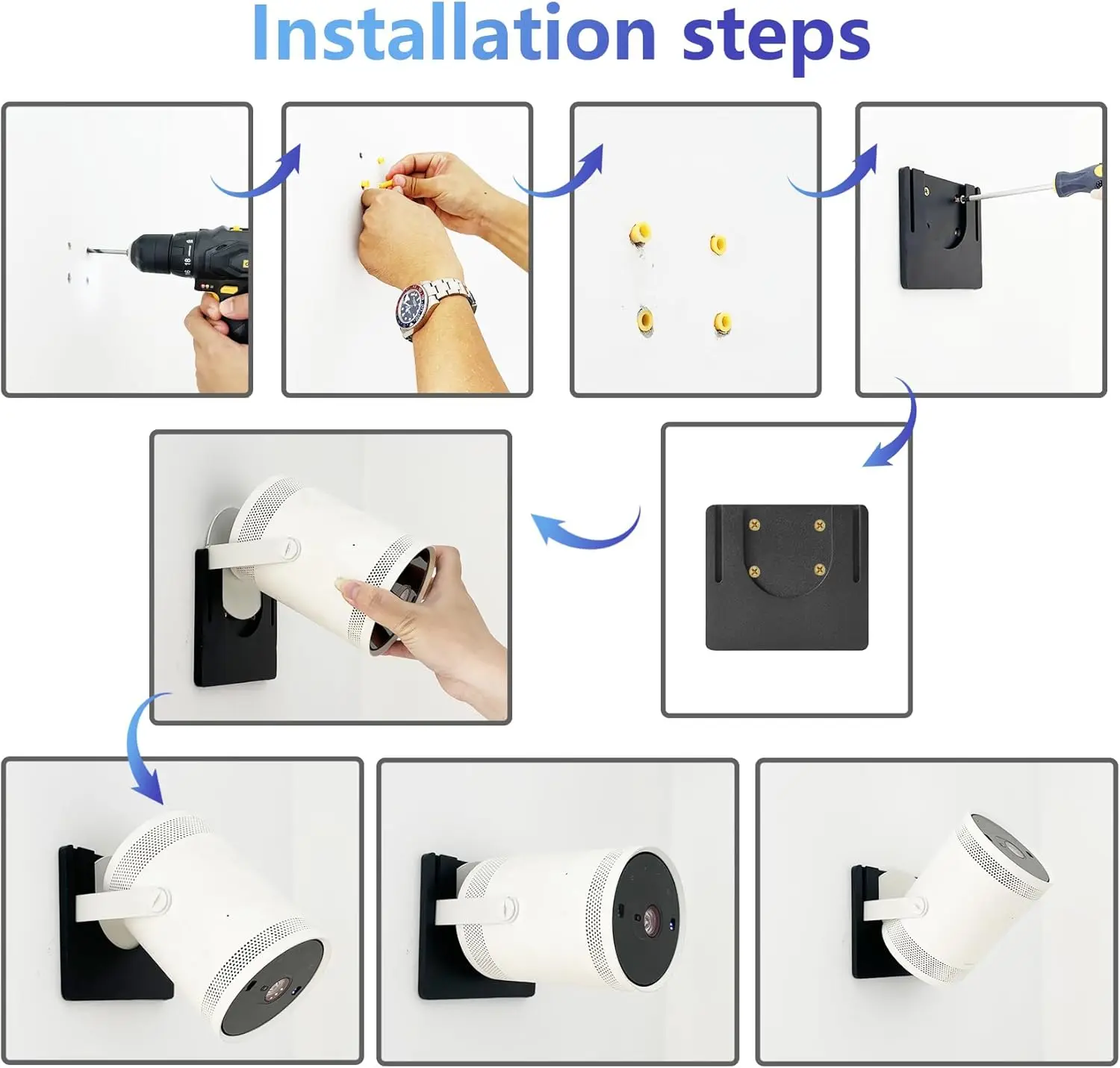 Installation steps