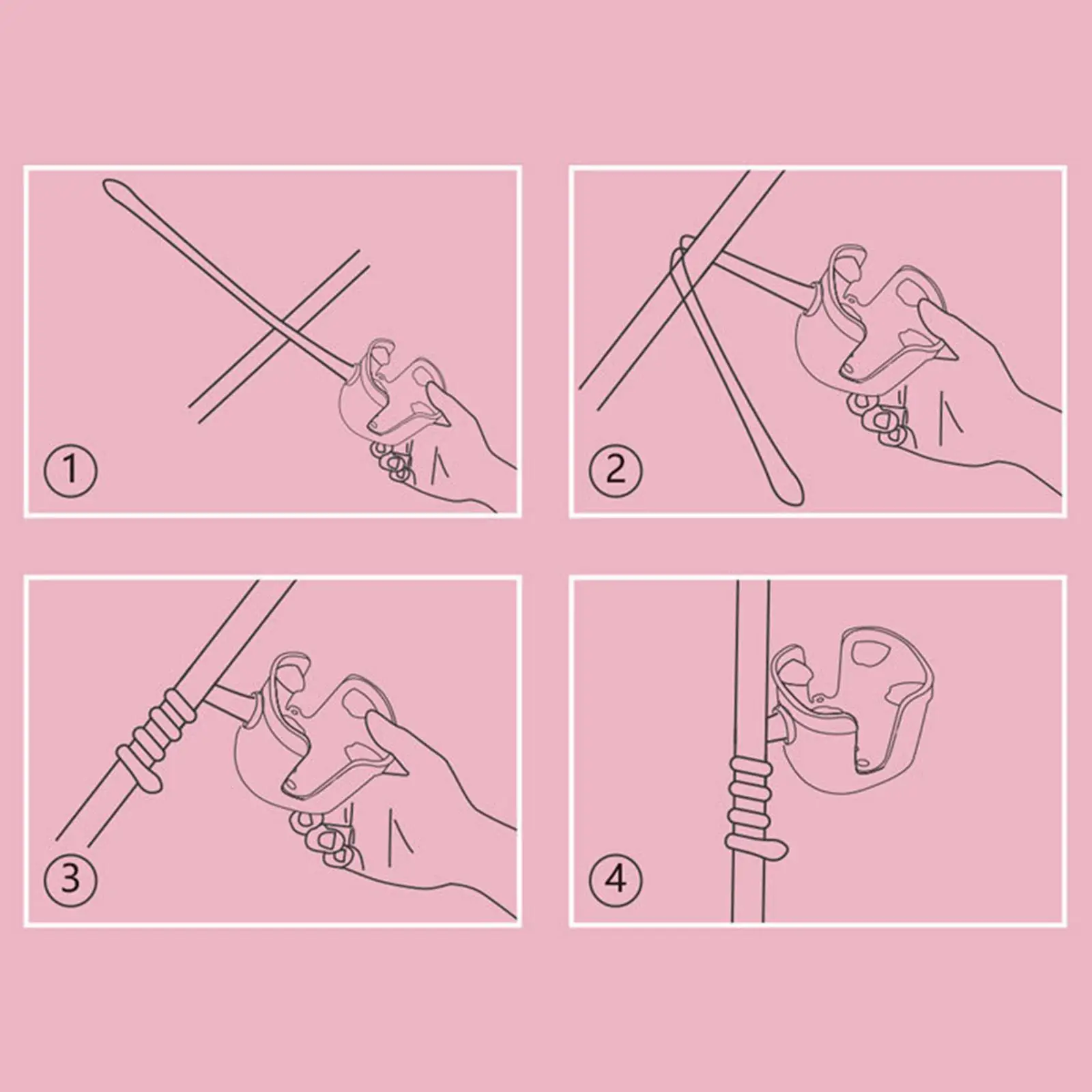 ①

②

③

④