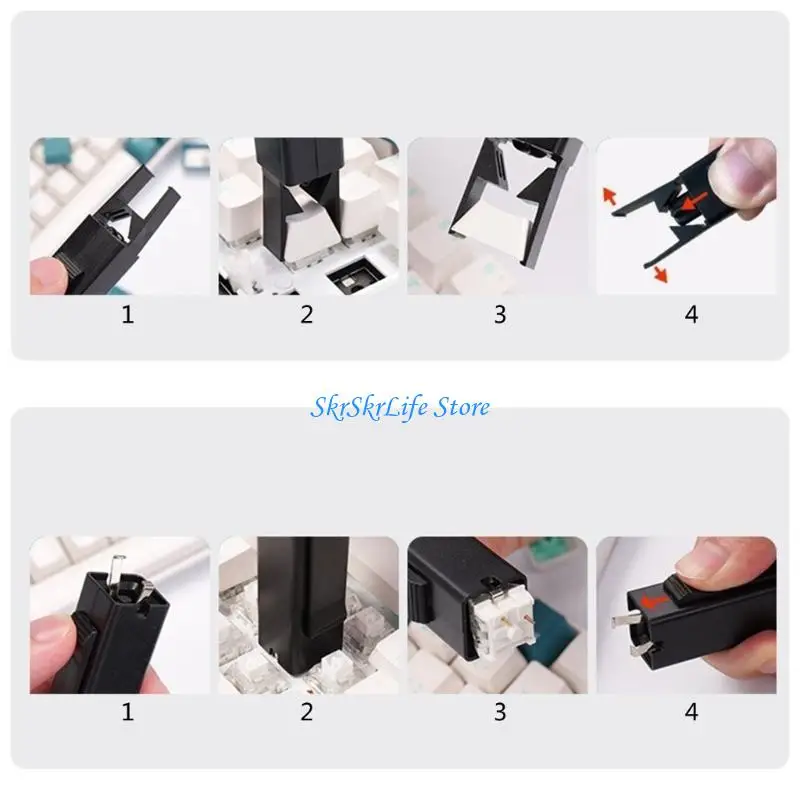 1
2
3
4

SkrSkrLife Store

1
2
3
4