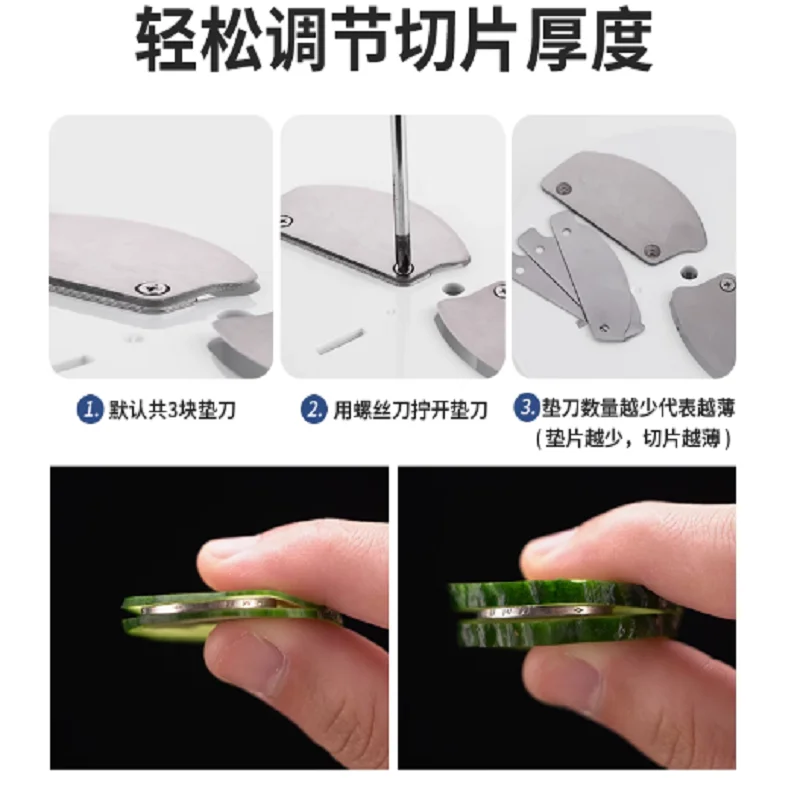 轻松调节切片厚度

1. 默认共3块垫刀

2. 用螺丝刀拧开垫刀

3. 垫刀数量越少代表越薄
（垫片越少，切片越薄）