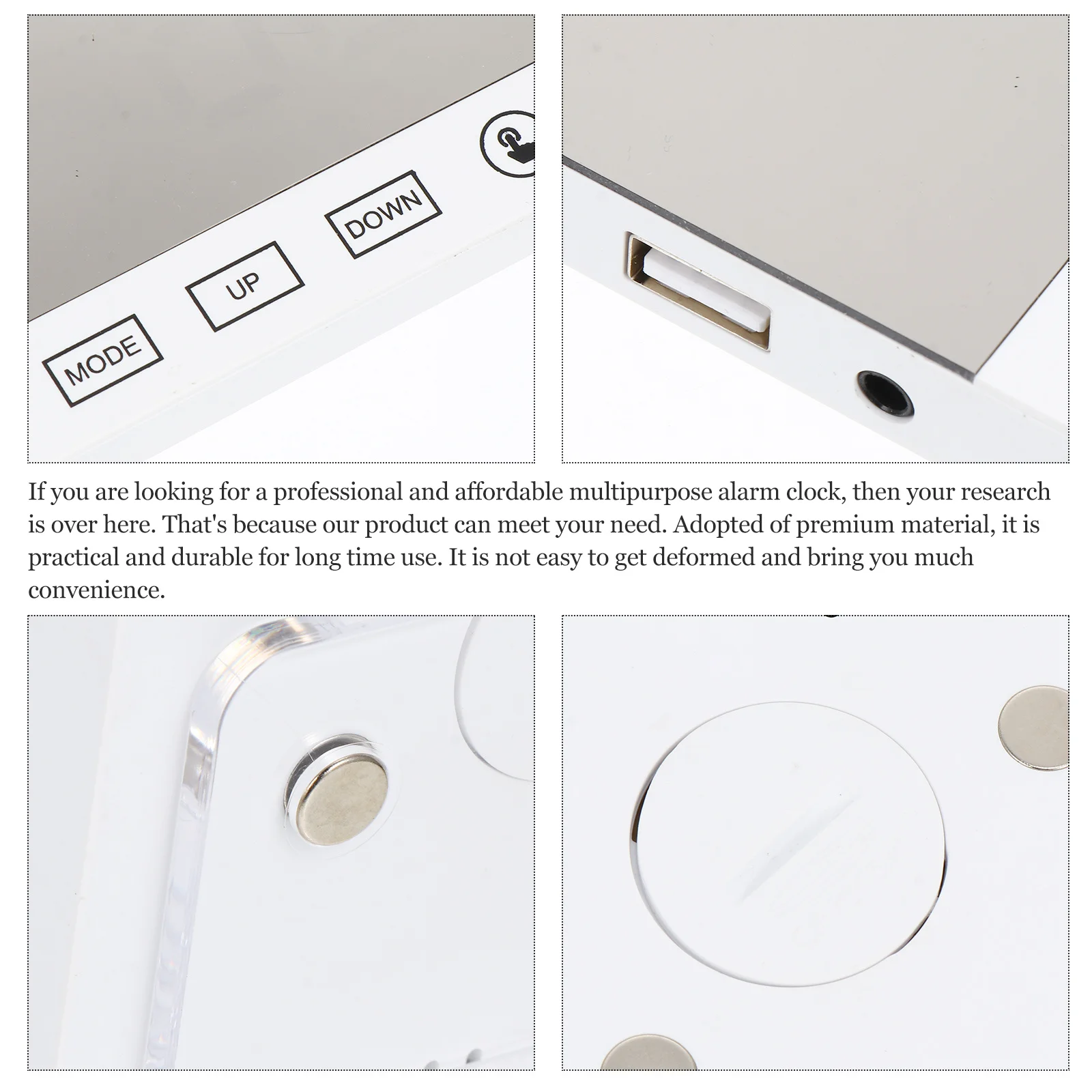 MODE

UP

DOWN

If you are looking for a professional and affordable multipurpose alarm clock, then your research is over here. That's because our product can meet your need. Adopted of premium material, it is practical and durable for long time use. It is not easy to get deformed and bring you much convenience.