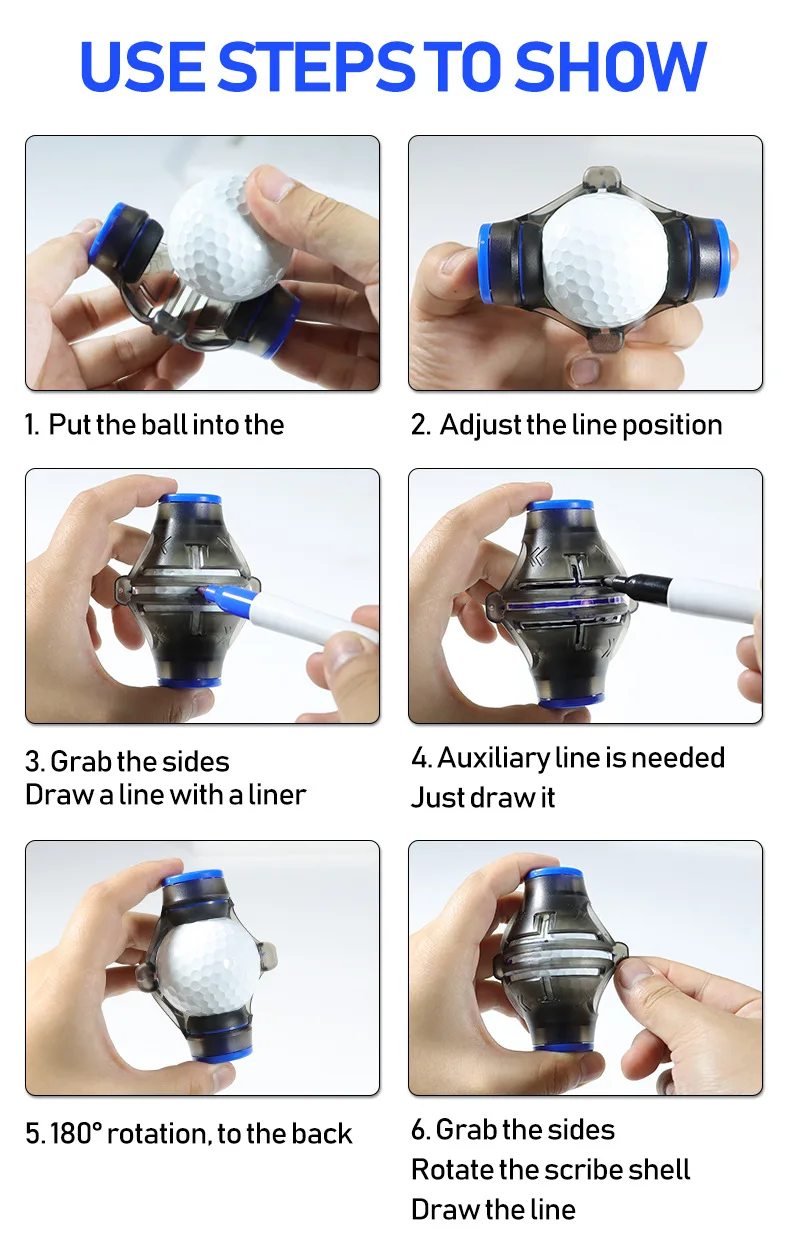 USE STEPS TO SHOW

1. Put the ball into the

2. Adjust the line position

3. Grab the sides
Draw a line with a liner

4. Auxiliary line is needed
Just draw it

5. 180° rotation, to the back

6. Grab the sides
Rotate the scribe shell
Draw the line