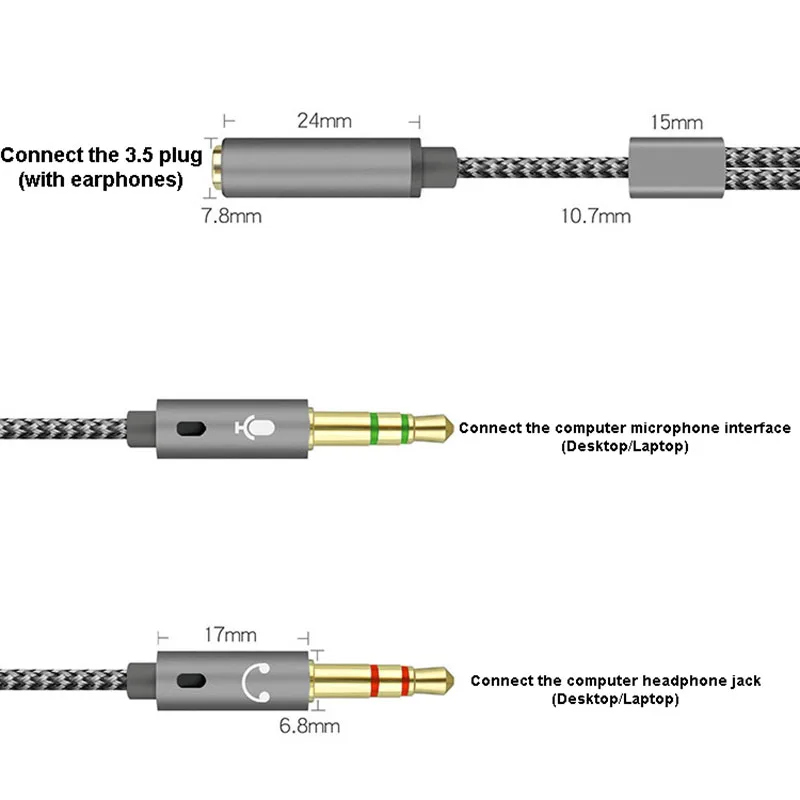 24mm

15mm

Connect the 3.5 plug (with earphones)

7.8mm

10.7mm

Connect the computer microphone interface (Desktop/Laptop)

17mm

Connect the computer headphone jack (Desktop/Laptop)

6.8mm