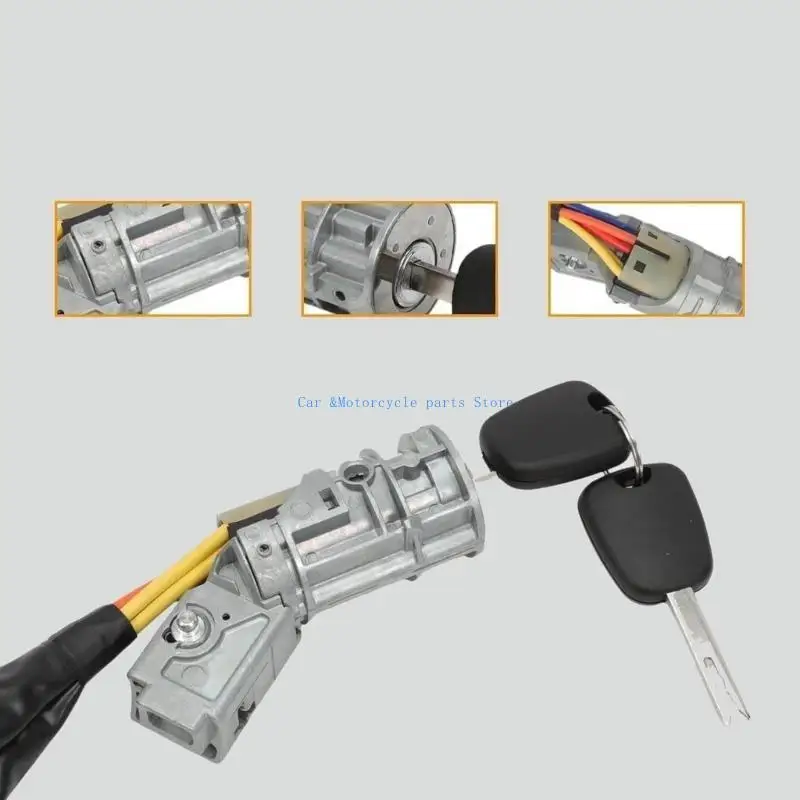 Car &Motorcycle parts Store