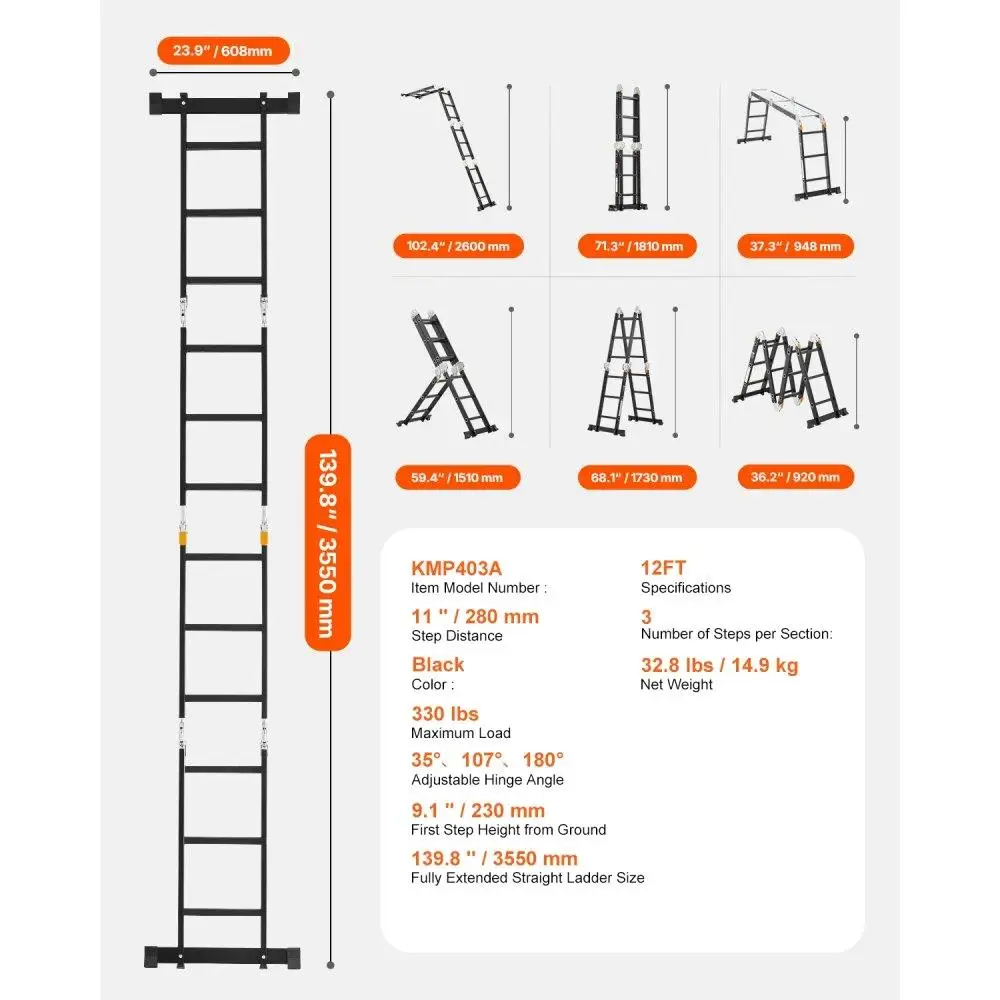 23.9" / 608mm

139.8" / 3550 mm

102.4" / 2600 mm

71.3" / 1810 mm

37.3" / 948 mm

59.4" / 1510 mm

68.1" / 1730 mm

36.2" / 920 mm

KMP403A
Item Model Number :

11 " / 280 mm
Step Distance

Black
Color :

330 lbs
Maximum Load

35°、107°、180°
Adjustable Hinge Angle

9.1 " / 230 mm
First Step Height from Ground

139.8 " / 3550 mm
Fully Extended Straight Ladder Size

12FT
Specifications

3
Number of Steps per Section:

32.8 lbs / 14.9 kg
Net Weight