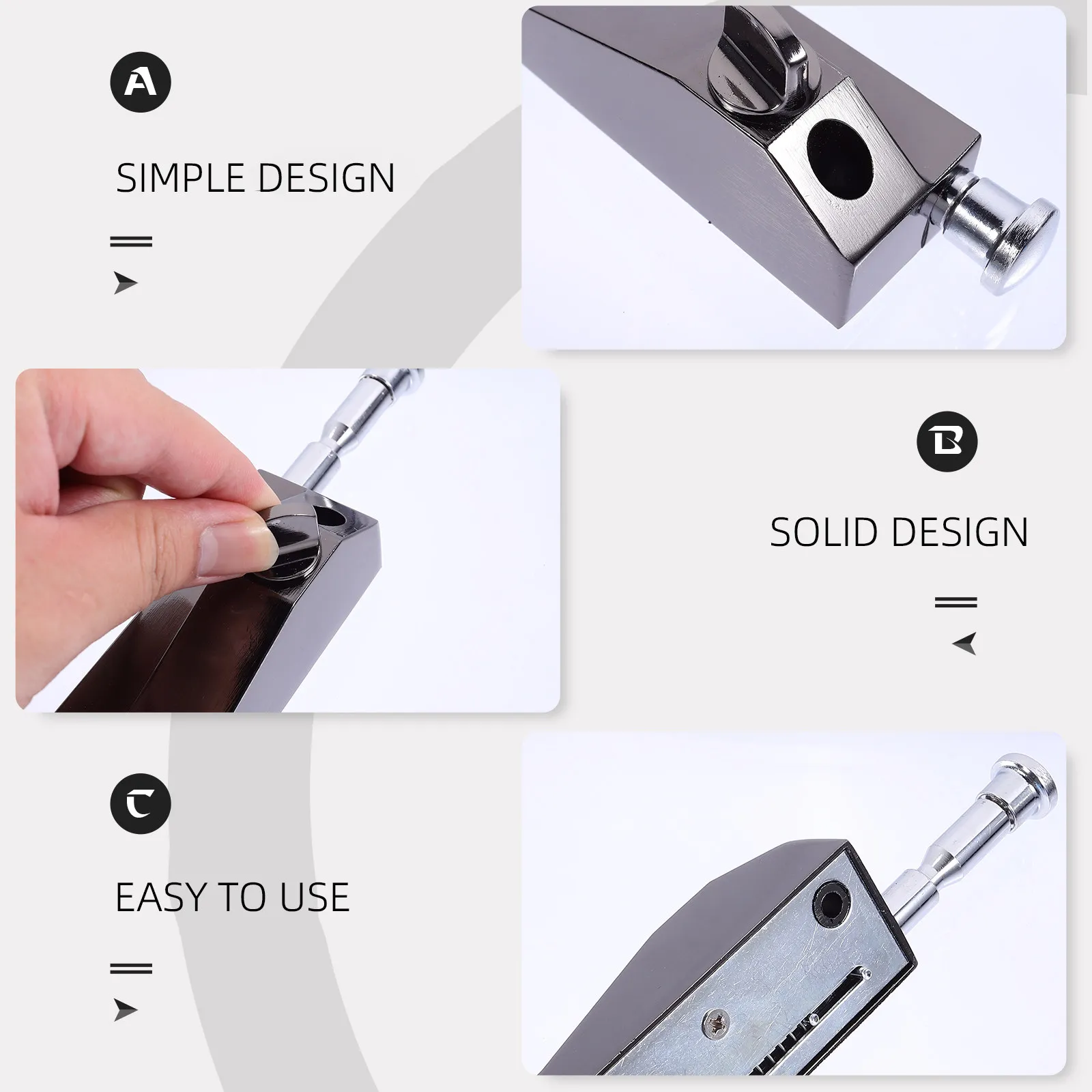 A

SIMPLE DESIGN

B

SOLID DESIGN

C

EASY TO USE