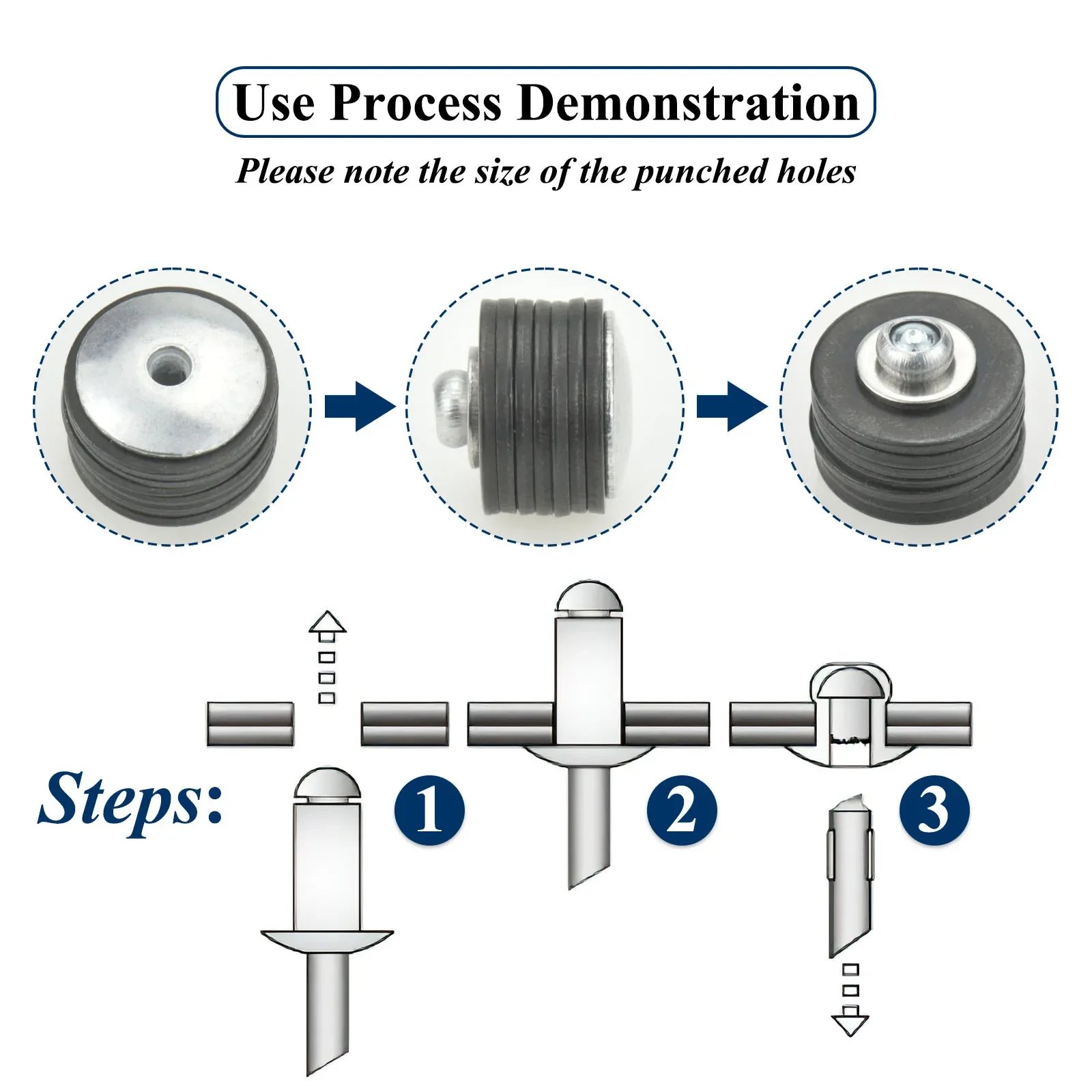 Use Process Demonstration

Please note the size of the punched holes

Steps:

1

2

3