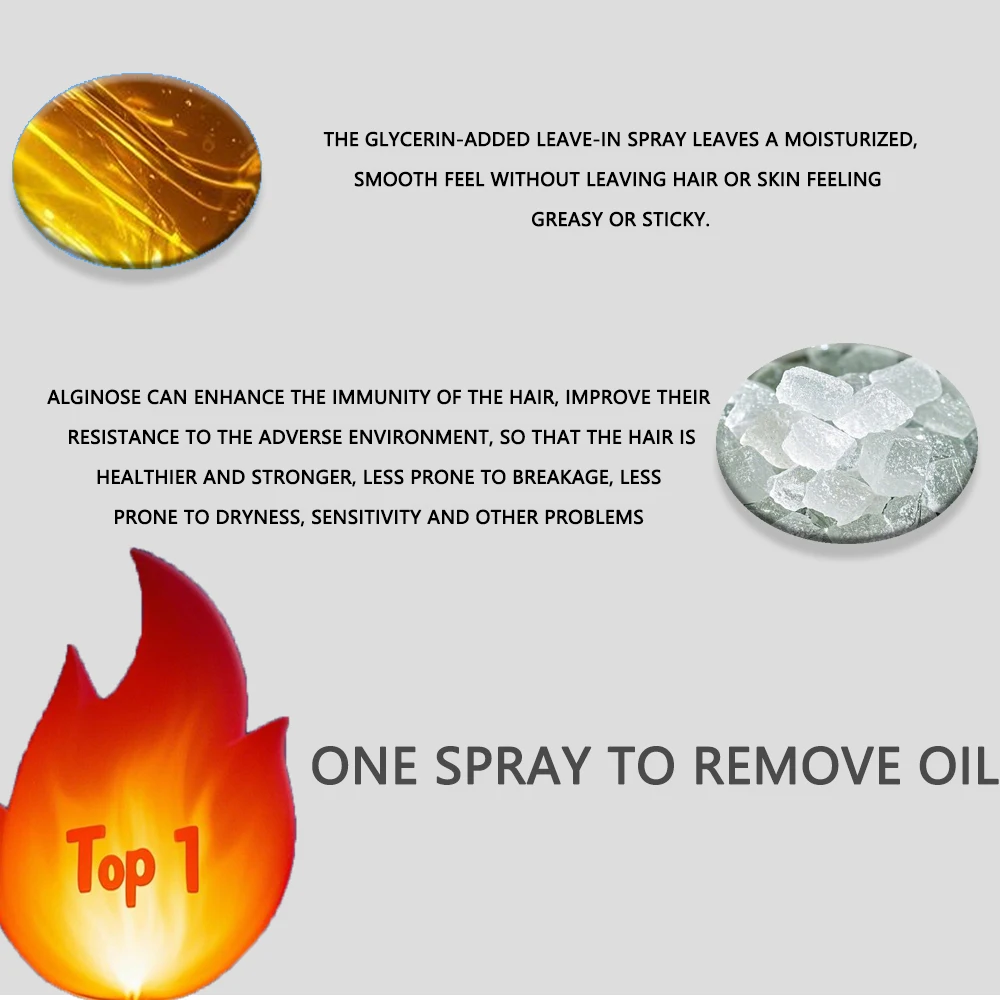 THE GLYCERIN-ADDED LEAVE-IN SPRAY LEAVES A MOISTURIZED, SMOOTH FEEL WITHOUT LEAVING HAIR OR SKIN FEELING GREASY OR STICKY.

ALGINOSE CAN ENHANCE THE IMMUNITY OF THE HAIR, IMPROVE THEIR RESISTANCE TO THE ADVERSE ENVIRONMENT, SO THAT THE HAIR IS HEALTHIER AND STRONGER, LESS PRONE TO BREAKAGE, LESS PRONE TO DRYNESS, SENSITIVITY AND OTHER PROBLEMS

Top 1

ONE SPRAY TO REMOVE OIL