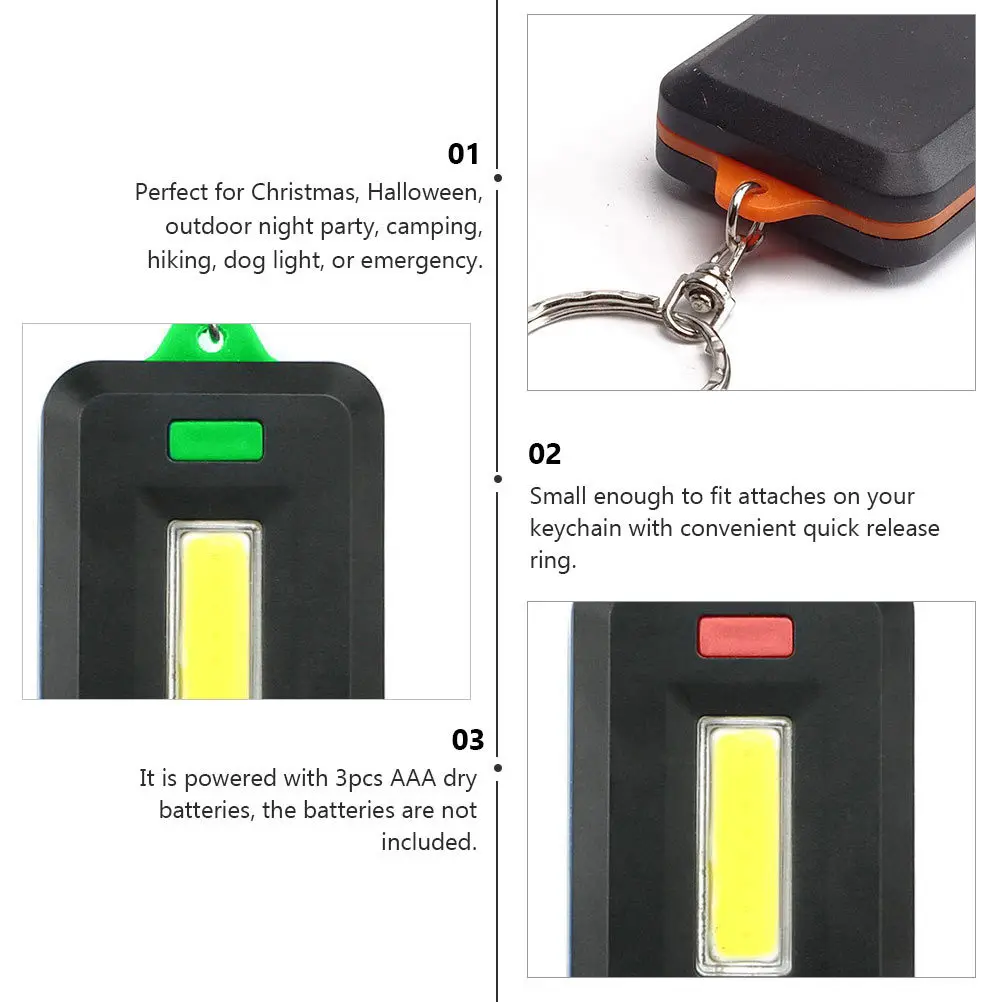 01
Perfect for Christmas, Halloween, outdoor night party, camping, hiking, dog light, or emergency.

02
Small enough to fit attaches on your keychain with convenient quick release ring.

03
It is powered with 3pcs AAA dry batteries, the batteries are not included.