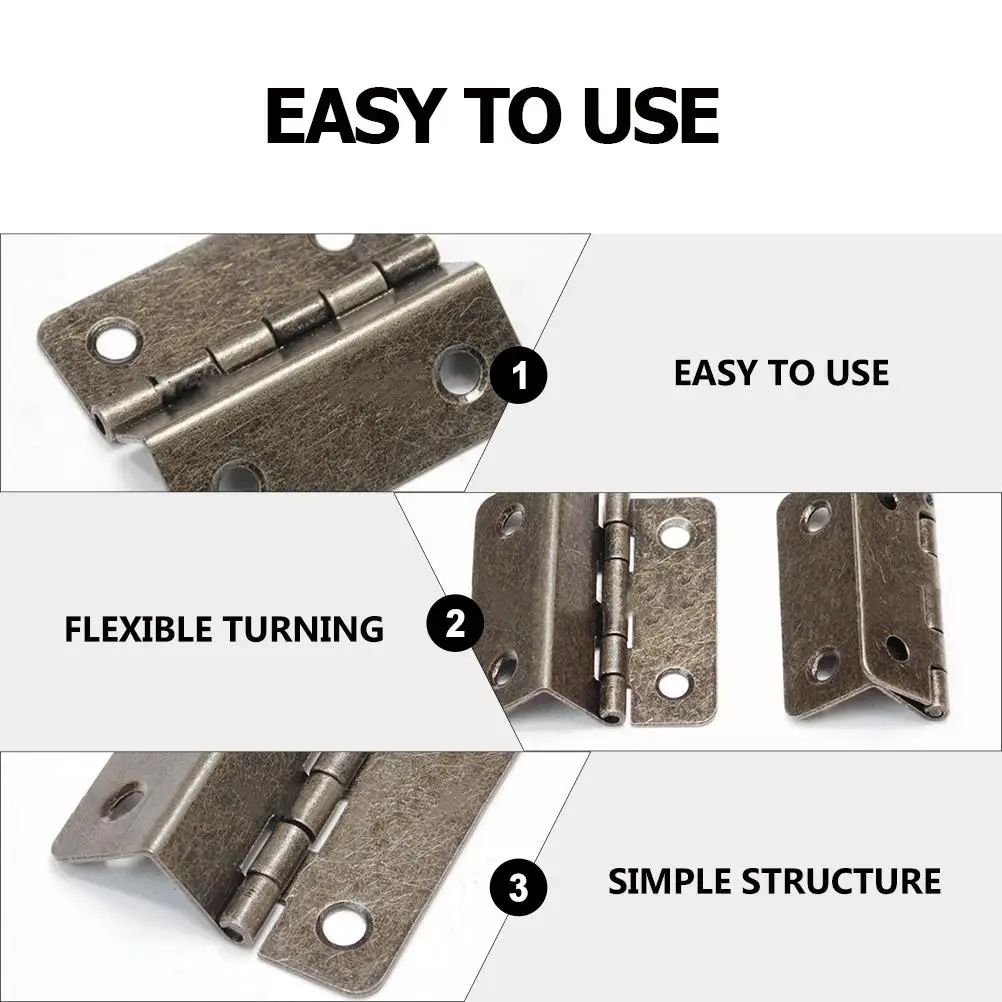 EASY TO USE

1

EASY TO USE

FLEXIBLE TURNING

2

3

SIMPLE STRUCTURE