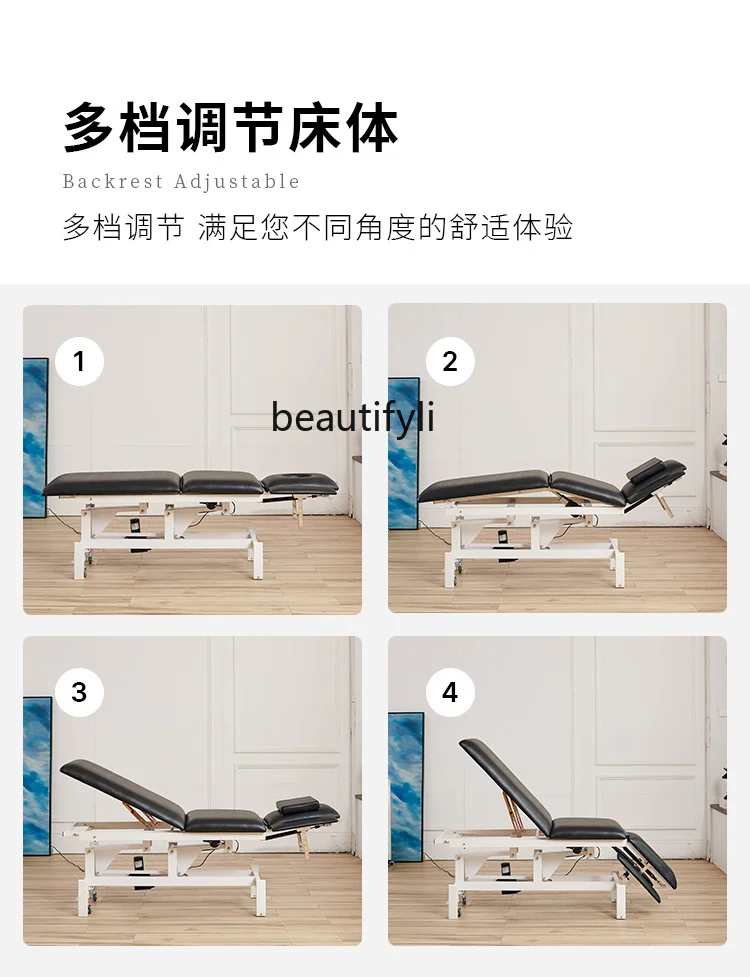 多档调节床体

Backrest Adjustable

多档调节 满足您不同角度的舒适体验

1

2

beautifyli

3

4