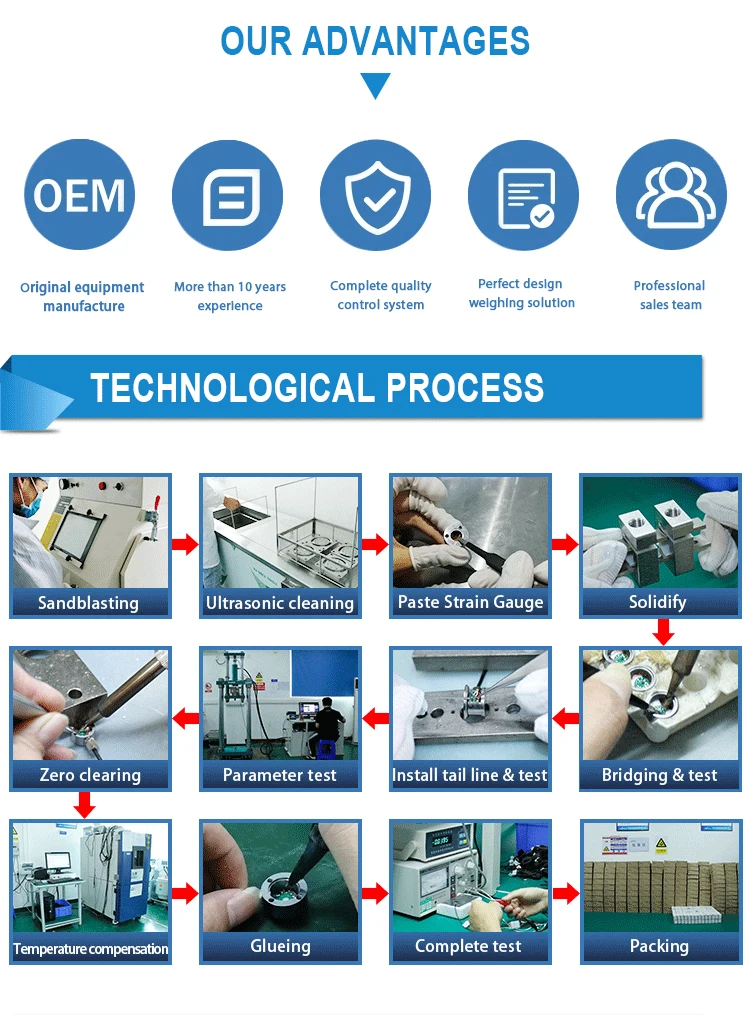 OUR ADVANTAGES

OEM

Original equipment manufacture

More than 10 years experience

Complete quality control system

Perfect design weighing solution

Professional sales team

TECHNOLOGICAL PROCESS

Sandblasting

Ultrasonic cleaning

Paste Strain Gauge

Solidify

Bridging & test

Install tail line & test

Parameter test

Zero clearing

Temperature compensation

Glueing

Complete test

Packing