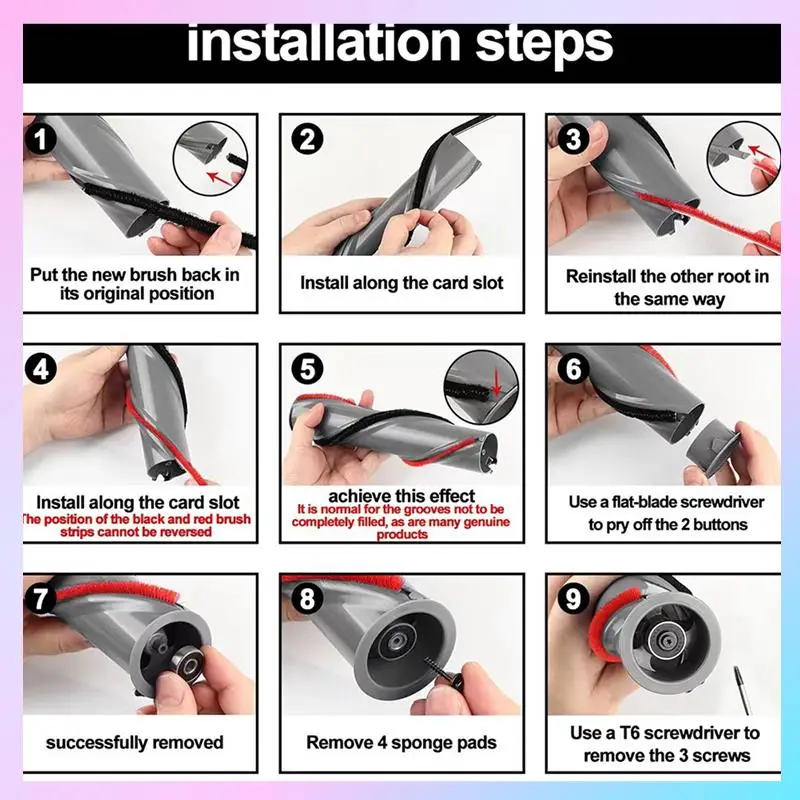 installation steps

1
Put the new brush back in its original position

2
Install along the card slot

3
Reinstall the other root in the same way

4
Install along the card slot
The position of the black and red brush strips cannot be reversed

5
achieve this effect
It is normal for the grooves not to be completely filled, as are many genuine products

6
Use a flat-blade screwdriver to pry off the 2 buttons

7
successfully removed

8
Remove 4 sponge pads

9
Use a T6 screwdriver to remove the 3 screws