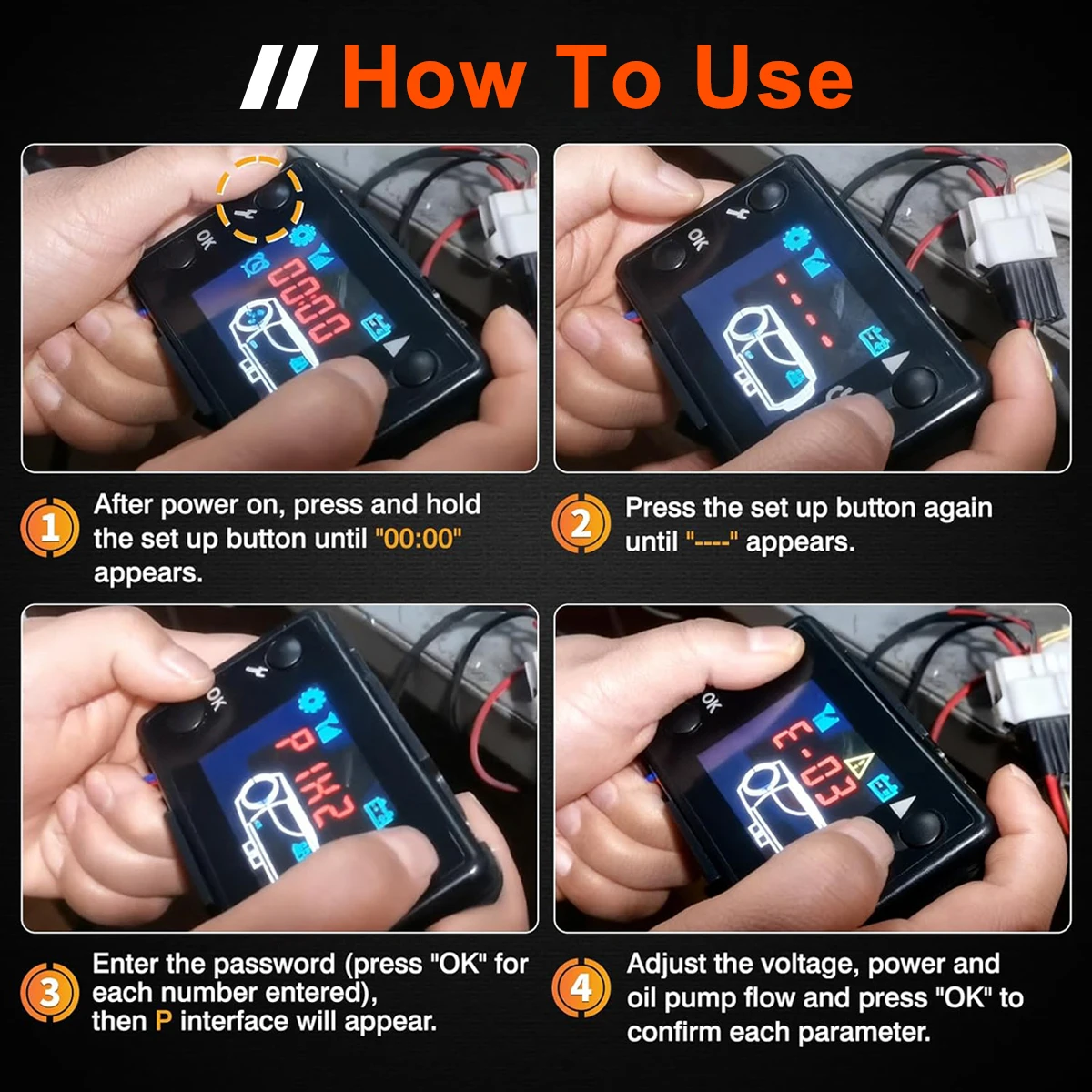 // How To Use

OK

00:00

OK

----

1 After power on, press and hold the set up button until "00:00" appears.

2 Press the set up button again until "----" appears.

OK

P 1H2

OK

E-03

3 Enter the password (press "OK" for each number entered), then P interface will appear.

4 Adjust the voltage, power and oil pump flow and press "OK" to confirm each parameter.