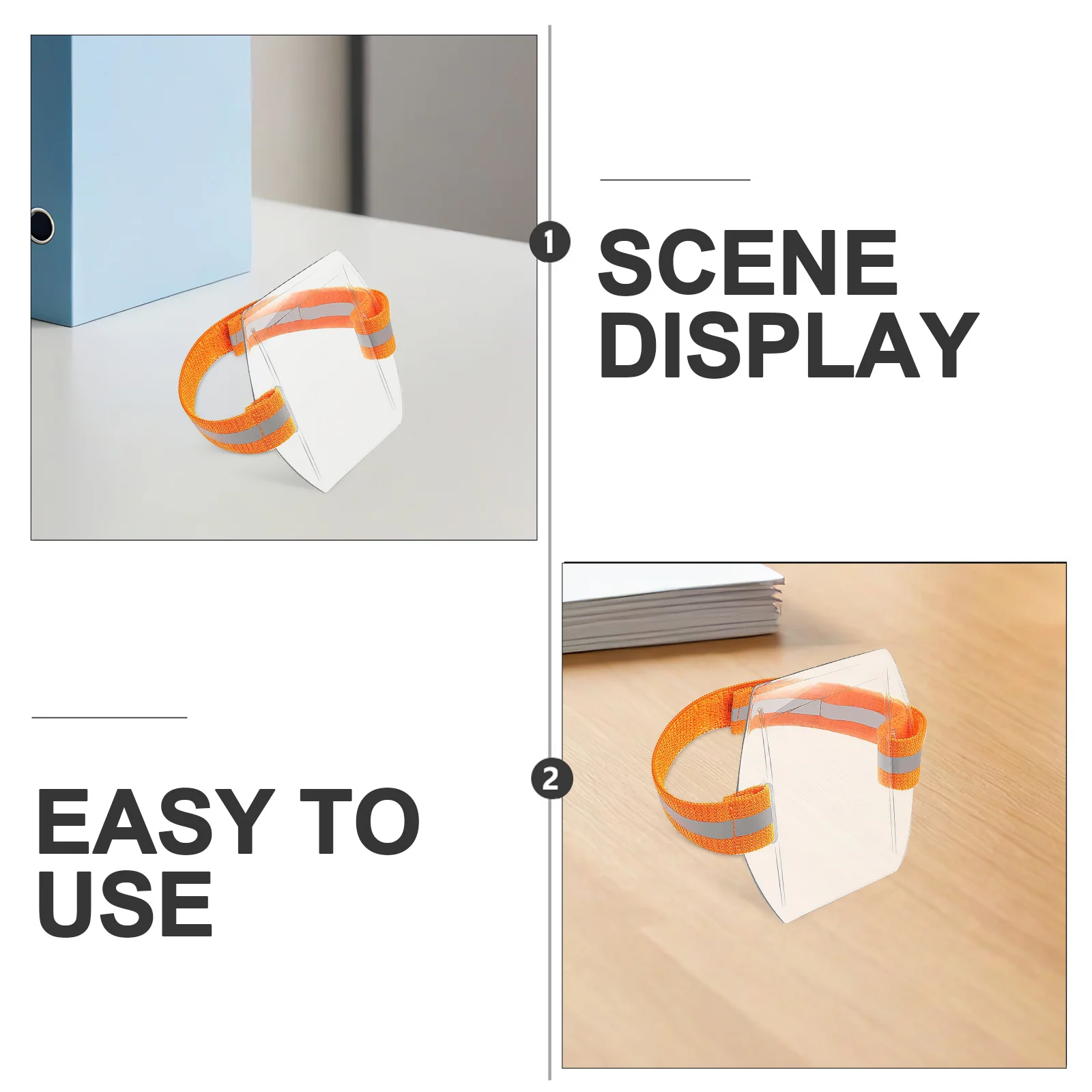 1

SCENE DISPLAY

EASY TO USE

2