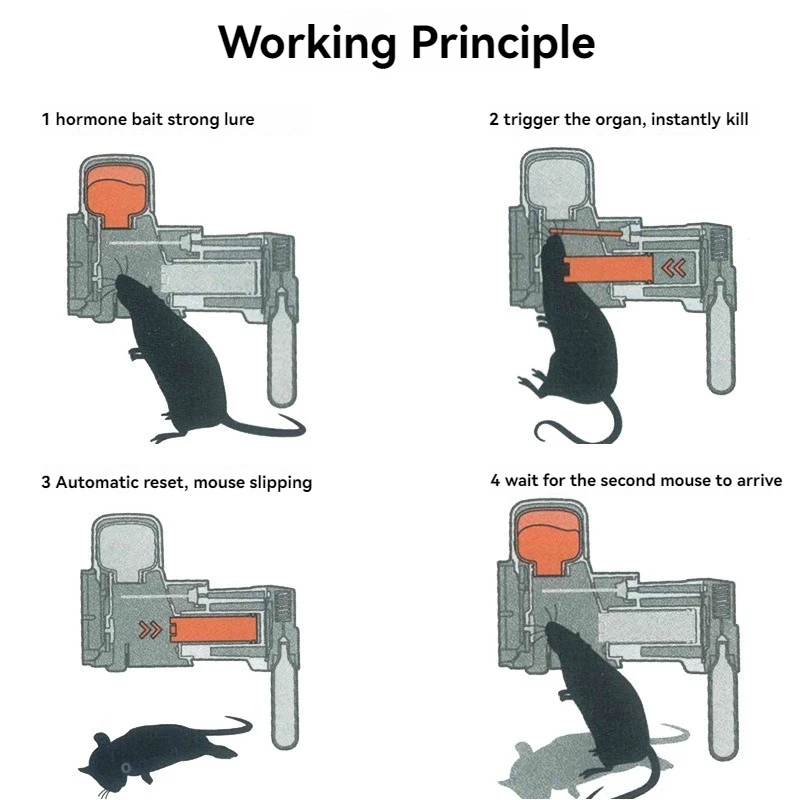 Working Principle

1 hormone bait strong lure

2 trigger the organ, instantly kill

3 Automatic reset, mouse slipping

4 wait for the second mouse to arrive