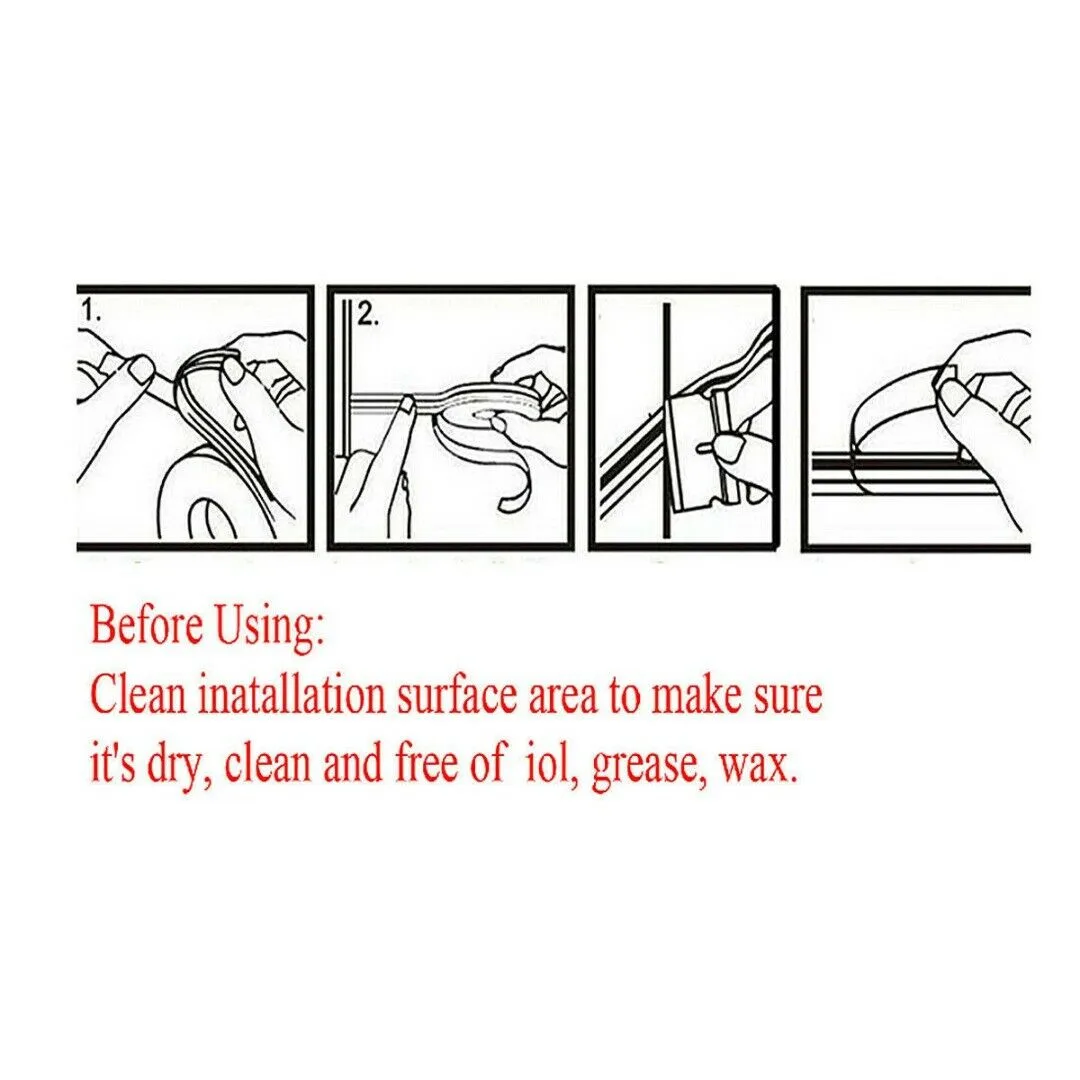 1.

2.

Before Using:
Clean inatallation surface area to make sure it's dry, clean and free of iol, grease, wax.