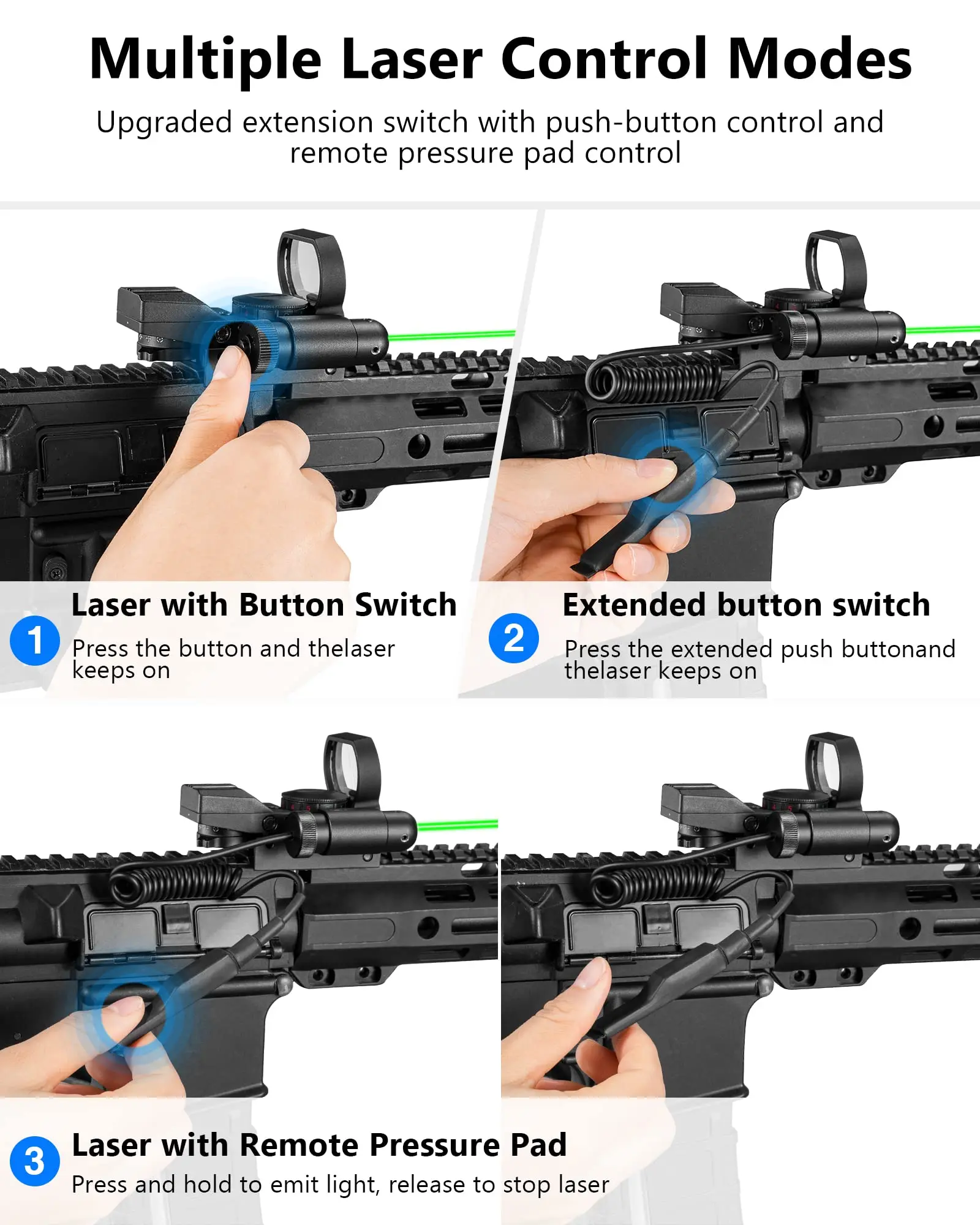 Multiple Laser Control Modes

Upgraded extension switch with push-button control and remote pressure pad control

1

Laser with Button Switch

Press the button and thelaser keeps on

2

Extended button switch

Press the extended push buttonand thelaser keeps on

3

Laser with Remote Pressure Pad

Press and hold to emit light, release to stop laser