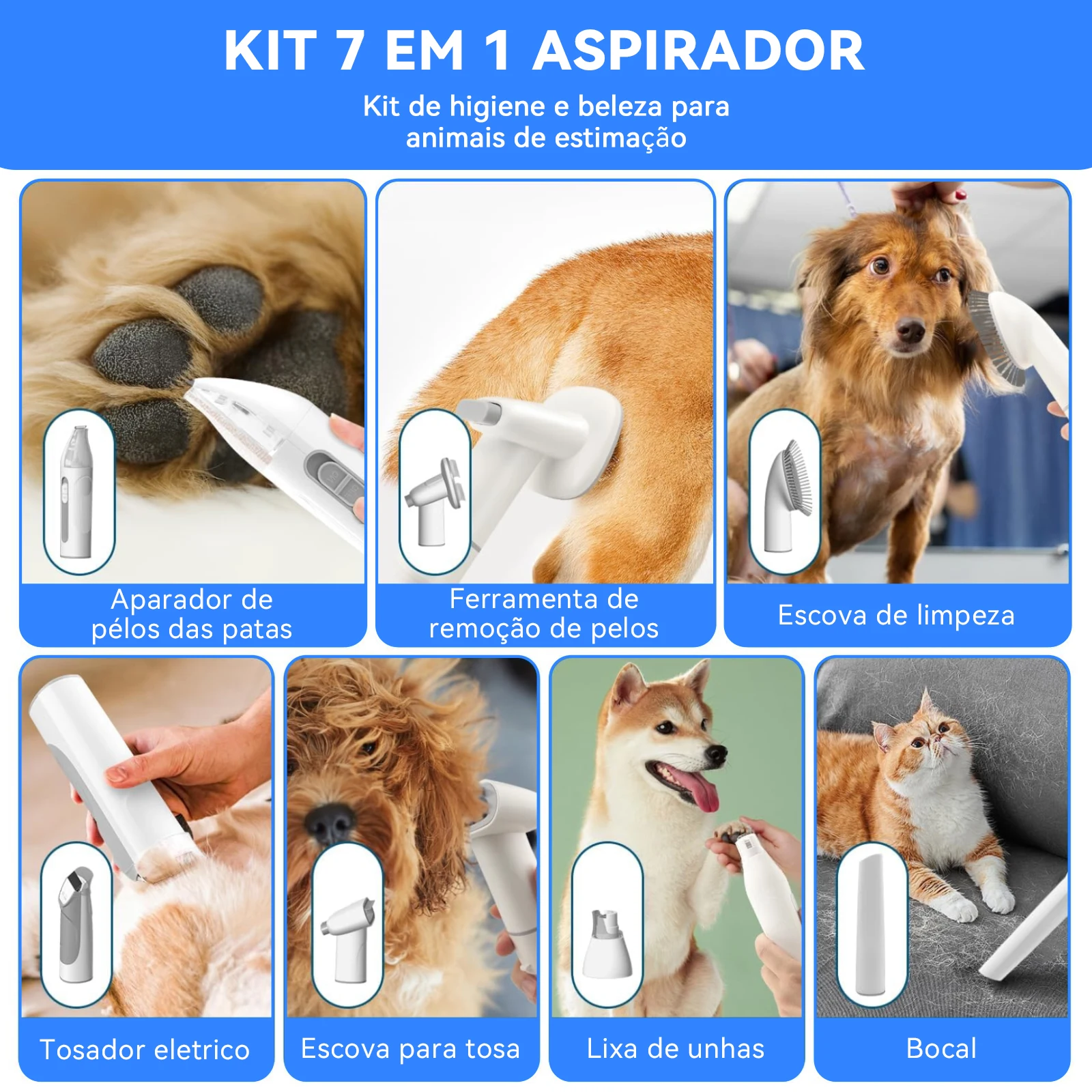 KIT 7 EM 1 ASPIRADOR

Kit de higiene e beleza para animais de estimação

Aparador de pélos das patas

Ferramenta de remoção de pelos

Escova de limpeza

Tosador eletrico

Escova para tosa

Lixa de unhas

Bocal