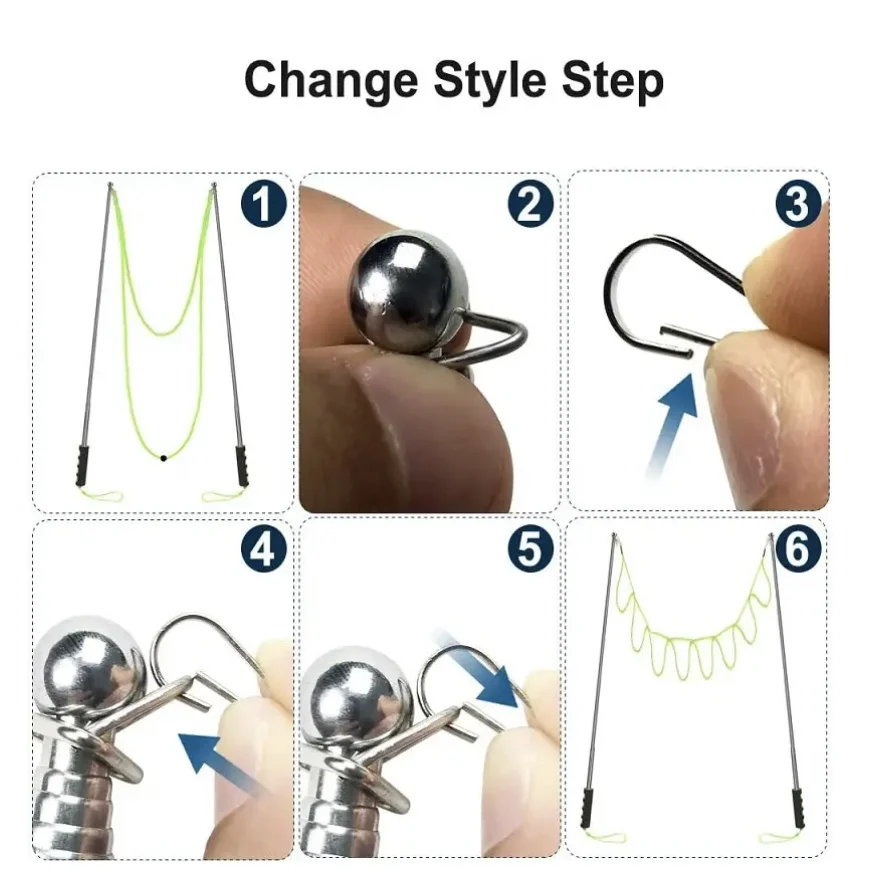 Change Style Step

1

2

3

4

5

6