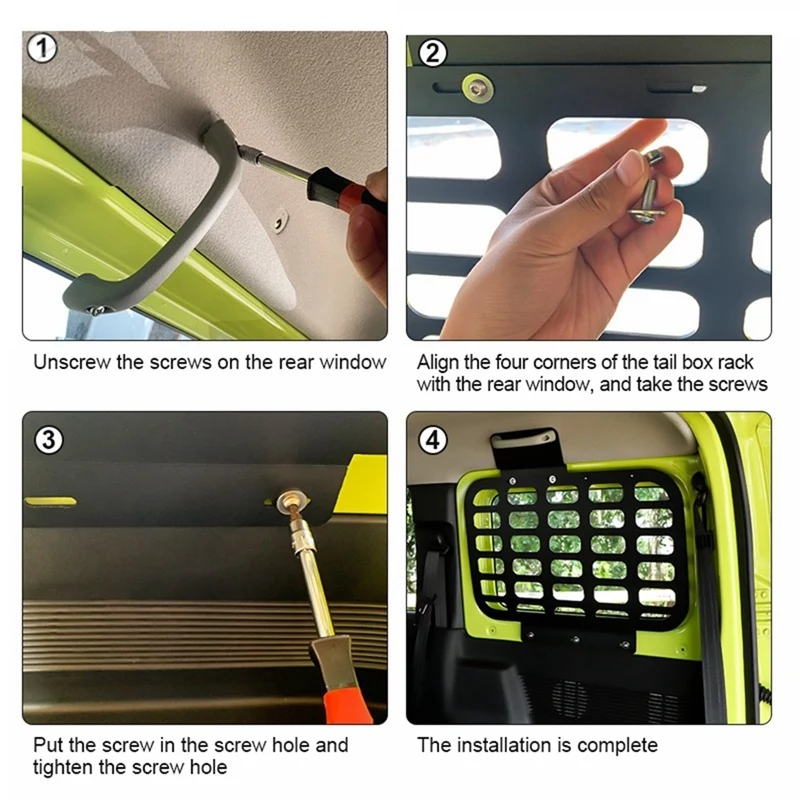 1

Unscrew the screws on the rear window

2

Align the four corners of the tail box rack with the rear window, and take the screws

3

Put the screw in the screw hole and tighten the screw hole

4

The installation is complete