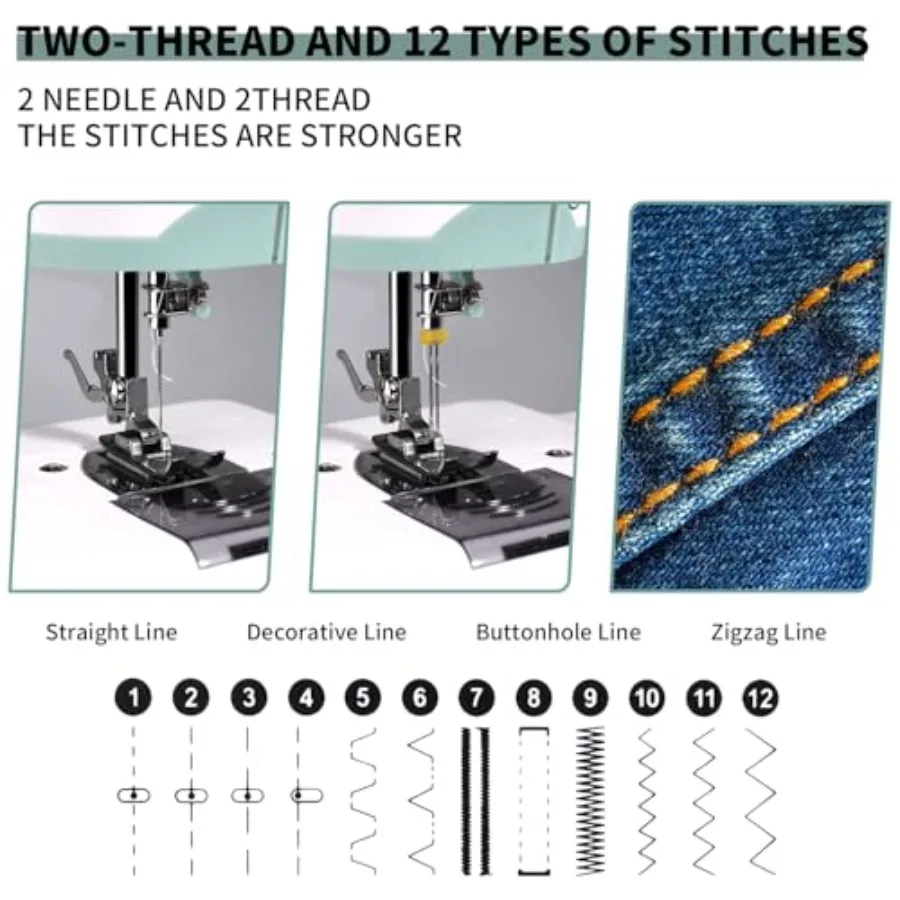 TWO-THREAD AND 12 TYPES OF STITCHES

2 NEEDLE AND 2THREAD
THE STITCHES ARE STRONGER

Straight Line Decorative Line Buttonhole Line Zigzag Line

1 2 3 4 5 6 7 8 9 10 11 12