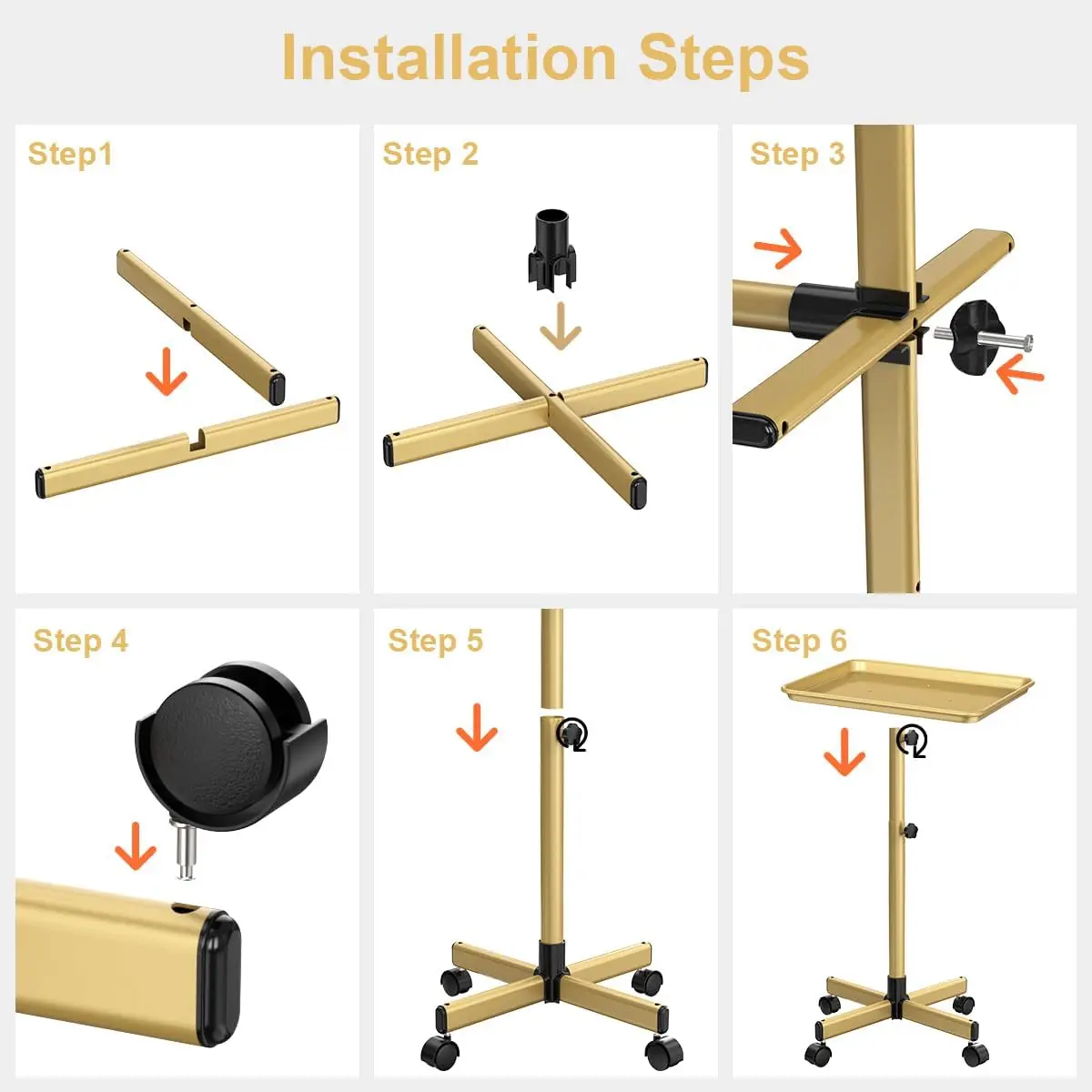 Installation Steps

Step1

Step 2

Step 3

Step 4

Step 5

Step 6