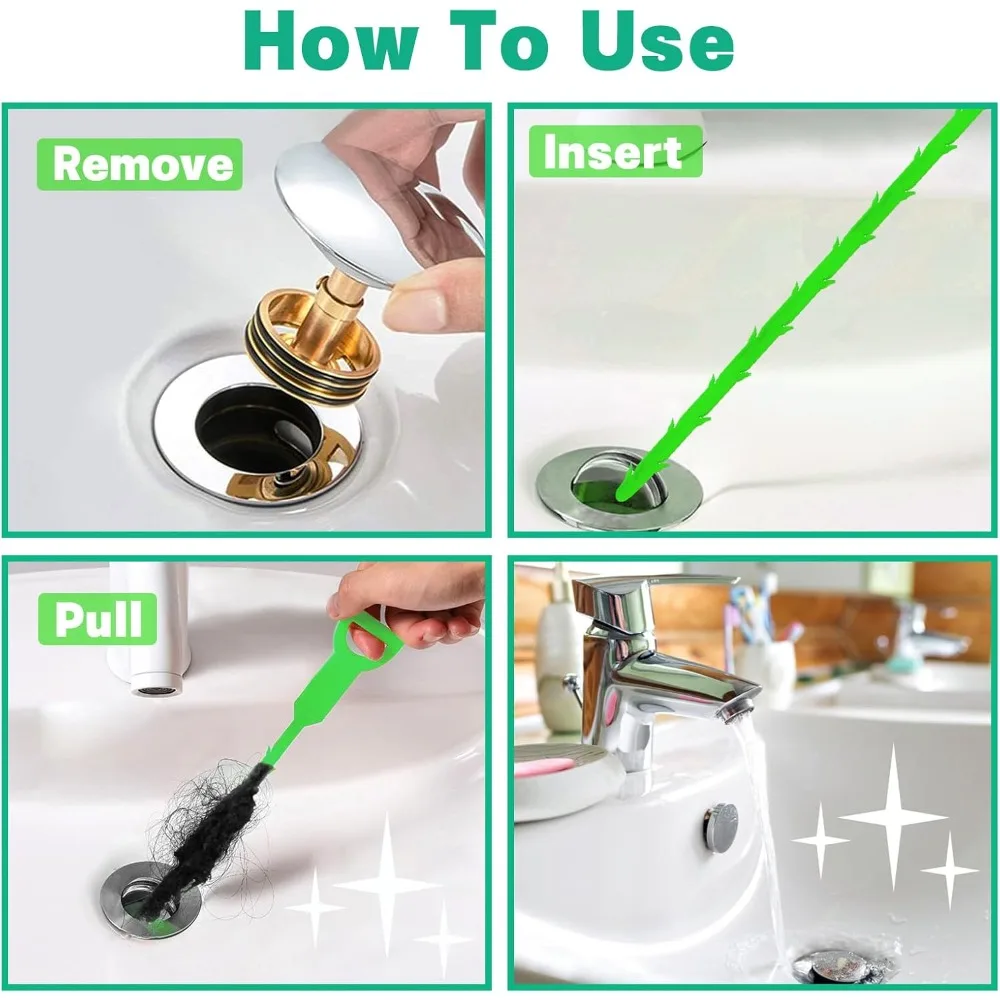 How To Use

Remove

Insert

Pull