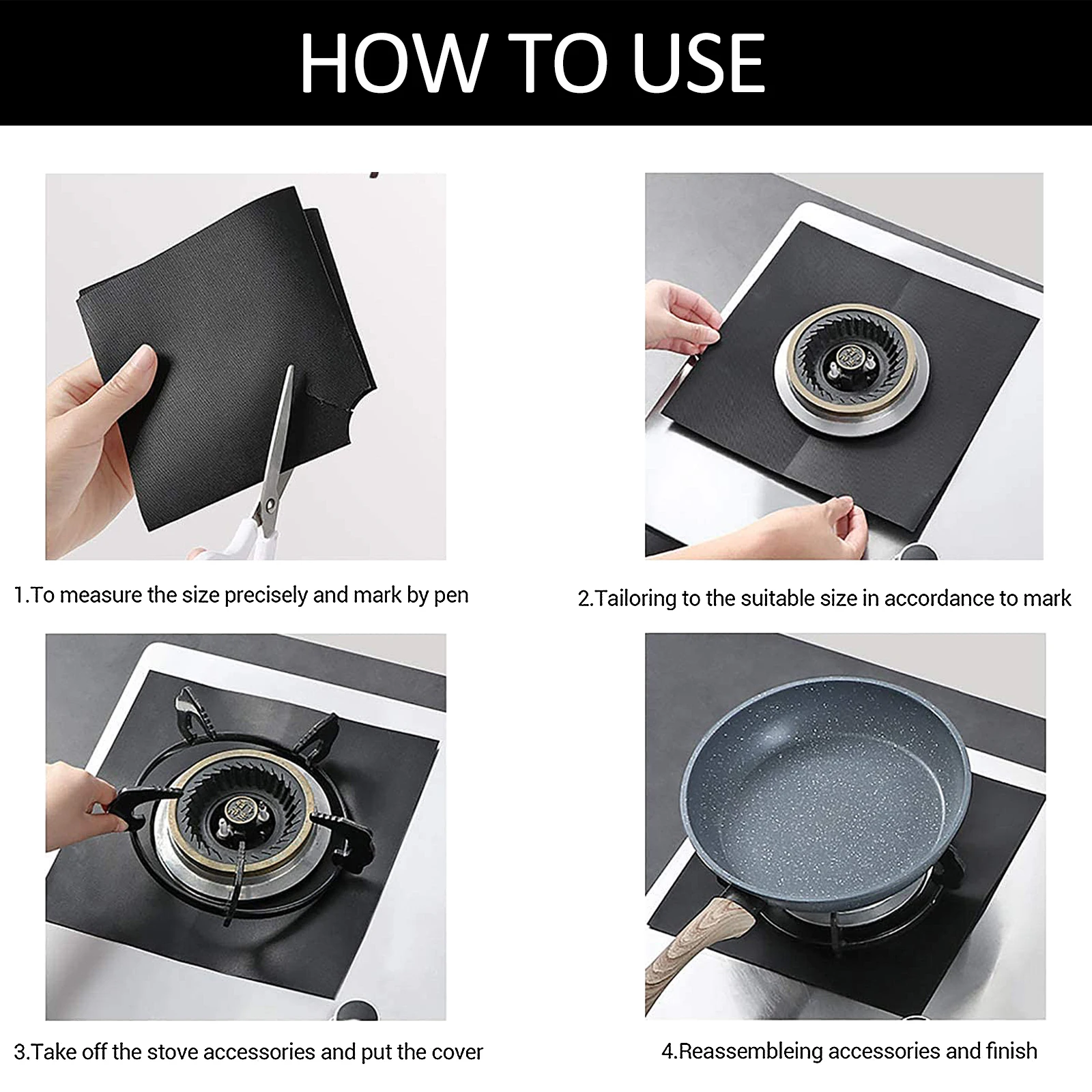 HOW TO USE

1.To measure the size precisely and mark by pen

2.Tailoring to the suitable size in accordance to mark

3.Take off the stove accessories and put the cover

4.Reassembleing accessories and finish