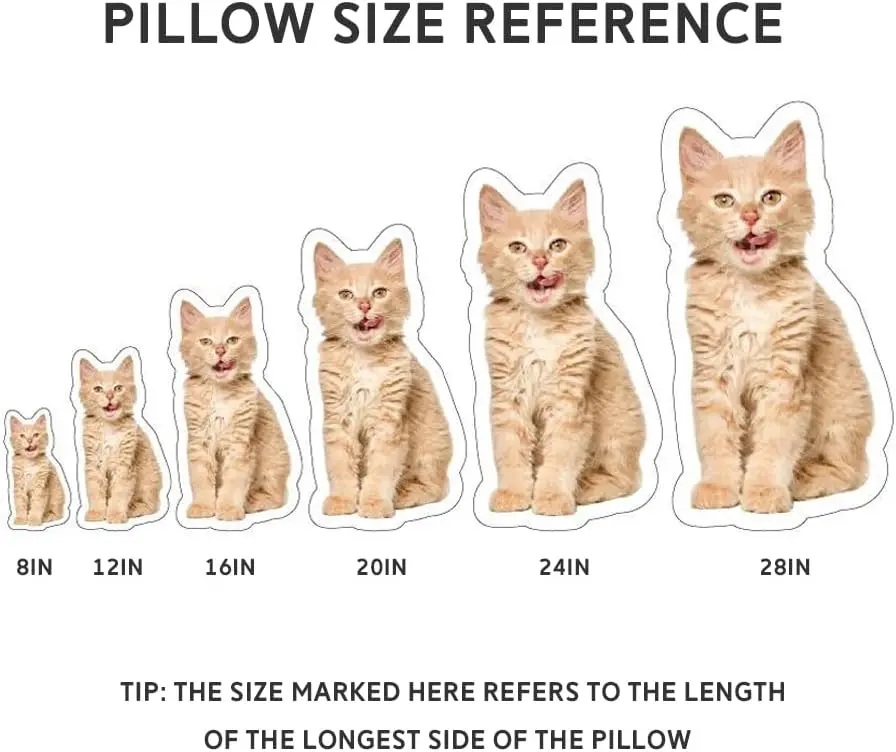 PILLOW SIZE REFERENCE

8IN 12IN 16IN 20IN 24IN 28IN

TIP: THE SIZE MARKED HERE REFERS TO THE LENGTH OF THE LONGEST SIDE OF THE PILLOW