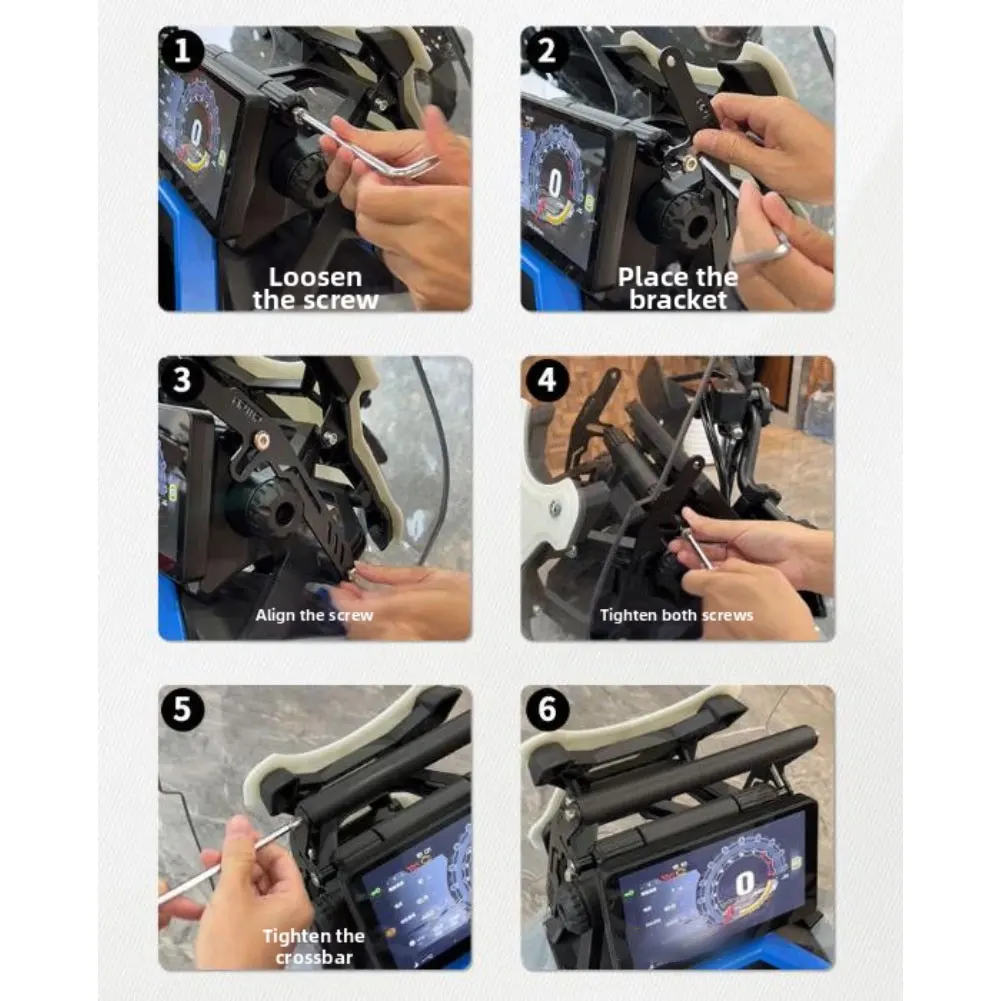 1
Loosen the screw

2
Place the bracket

3
Align the screw

4
Tighten both screws

5
Tighten the crossbar

6